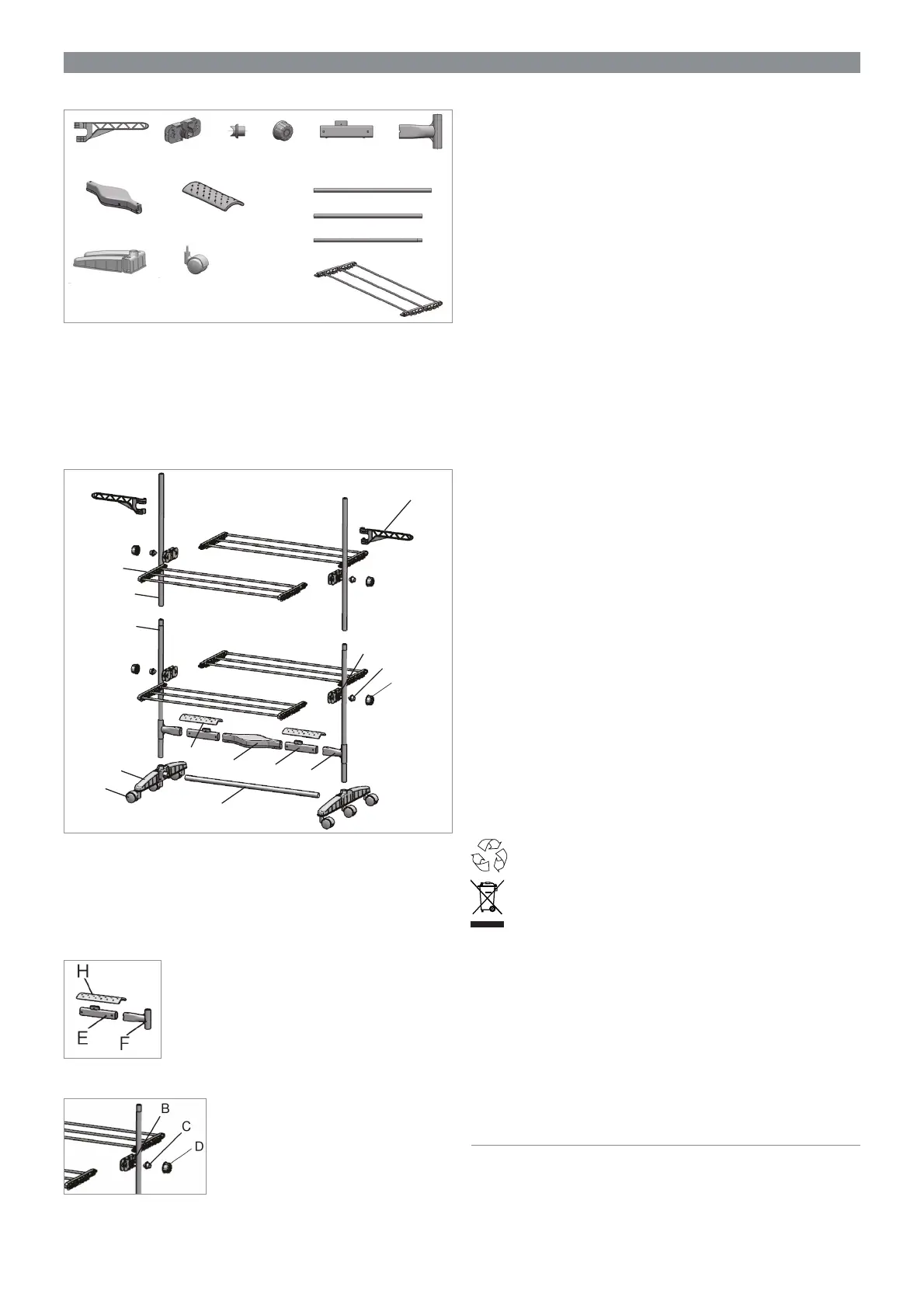 H

E

F

B

C

D