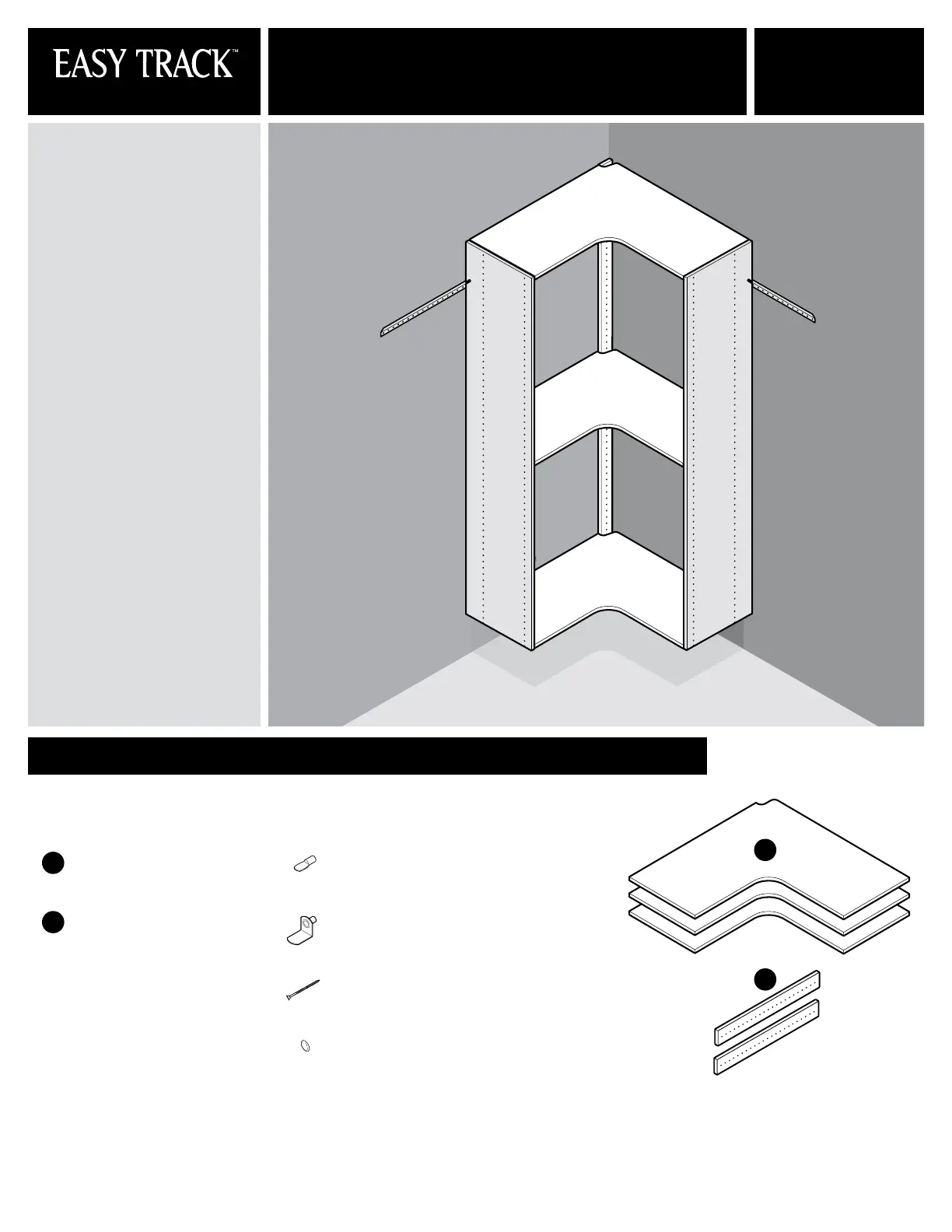 EASY TRACK™