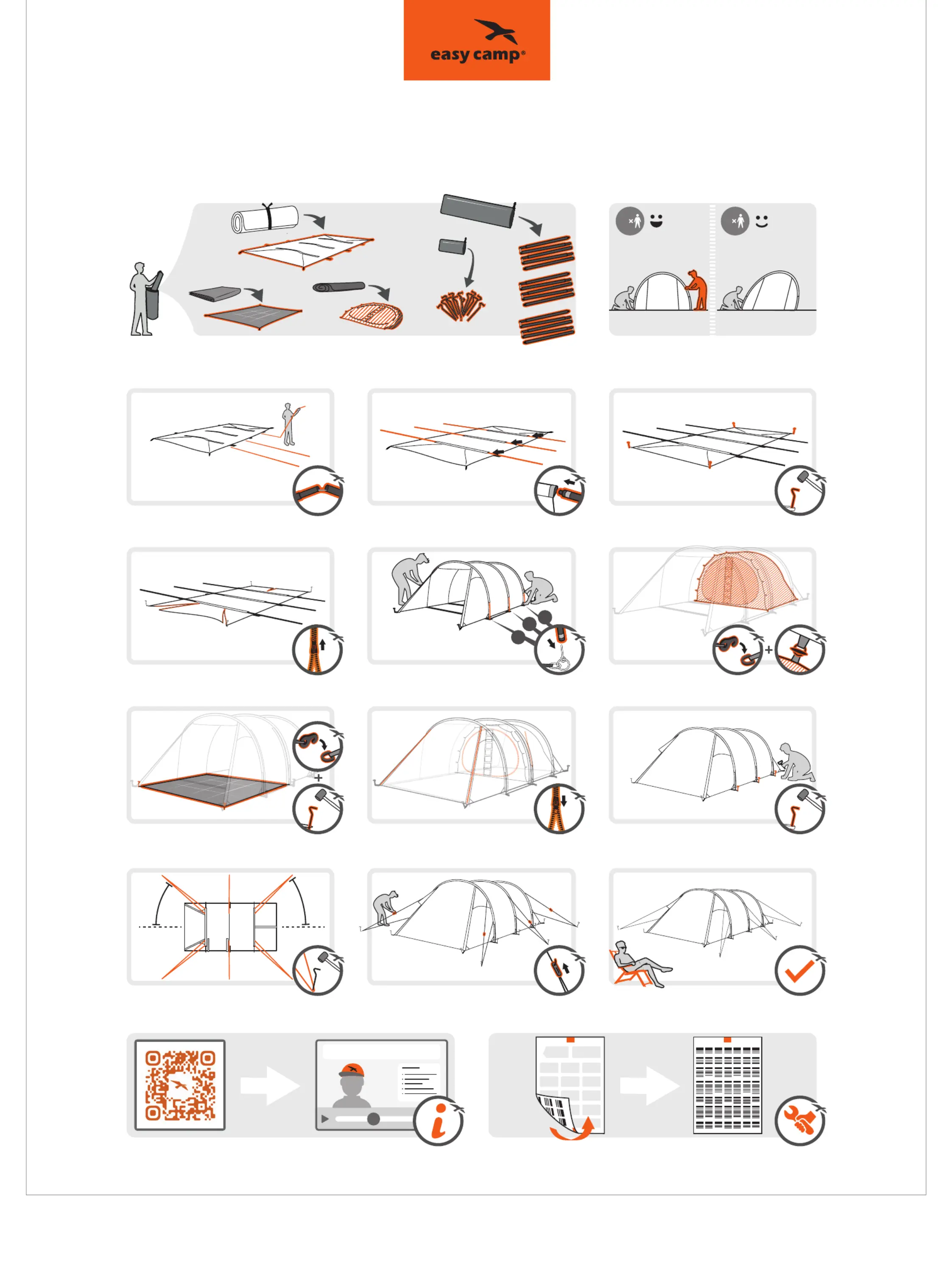 easy camp®