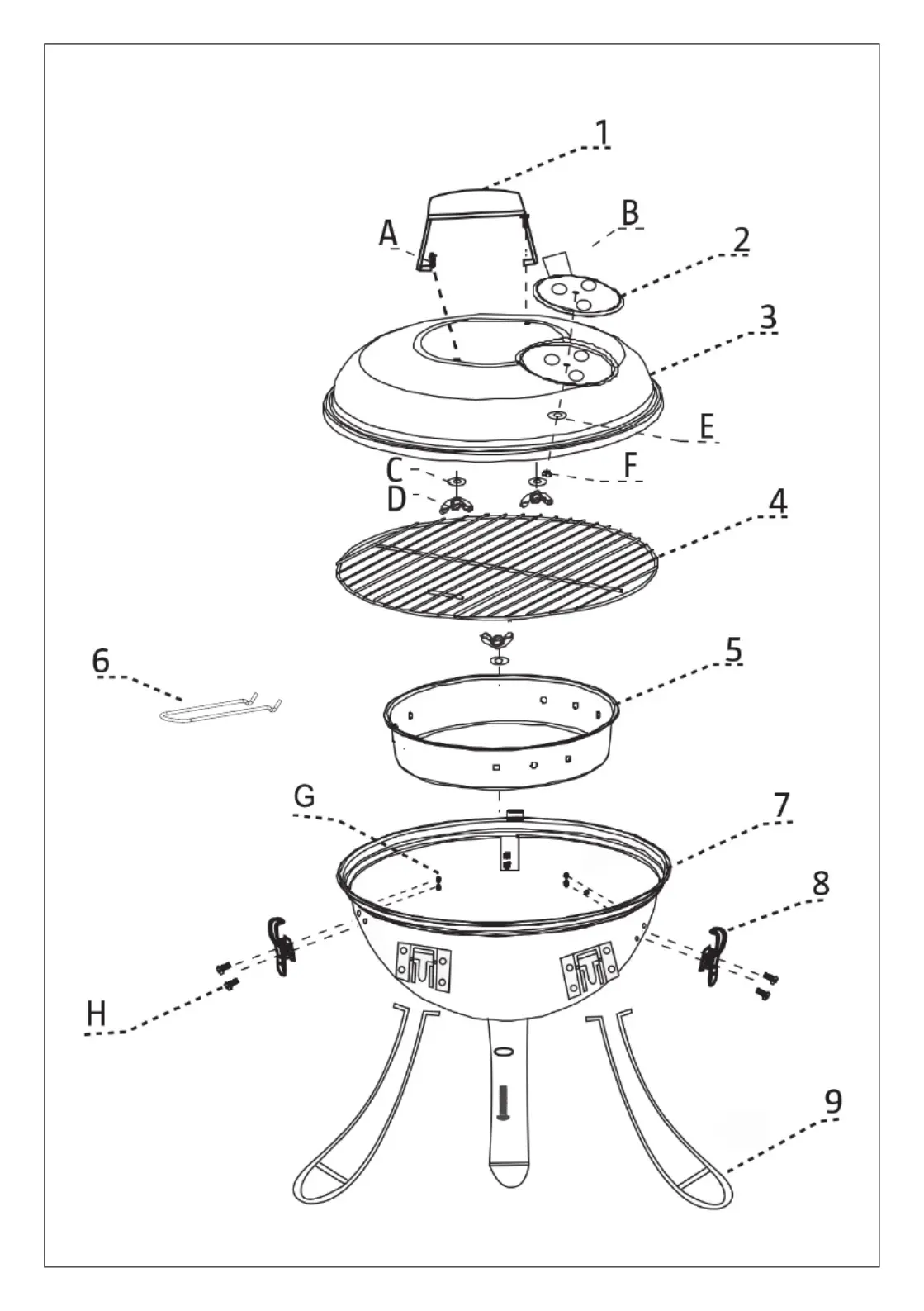 1
A
B
2
3
E
C
F
D
4
6
5
G
7
8
H
9