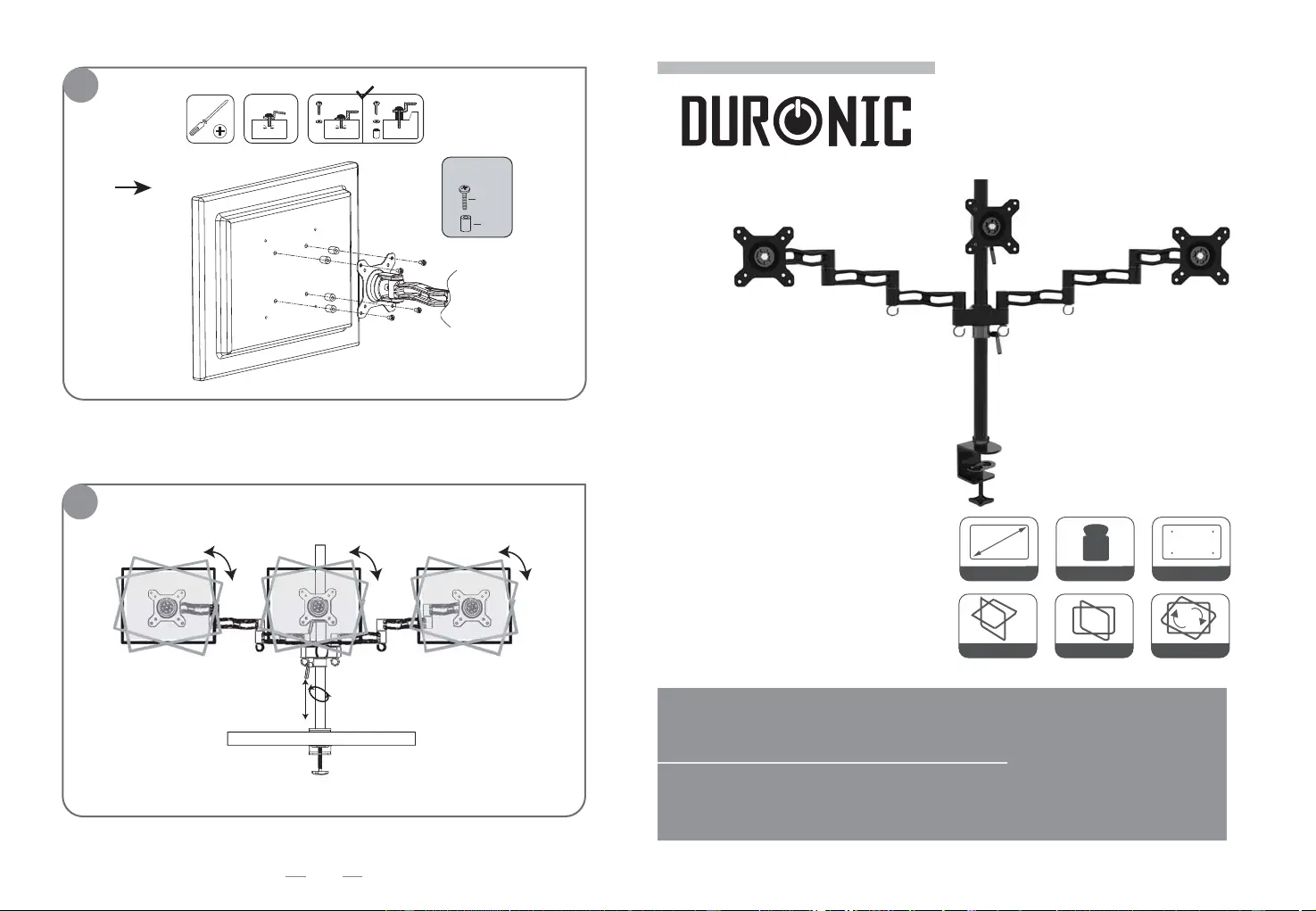 DURONIC