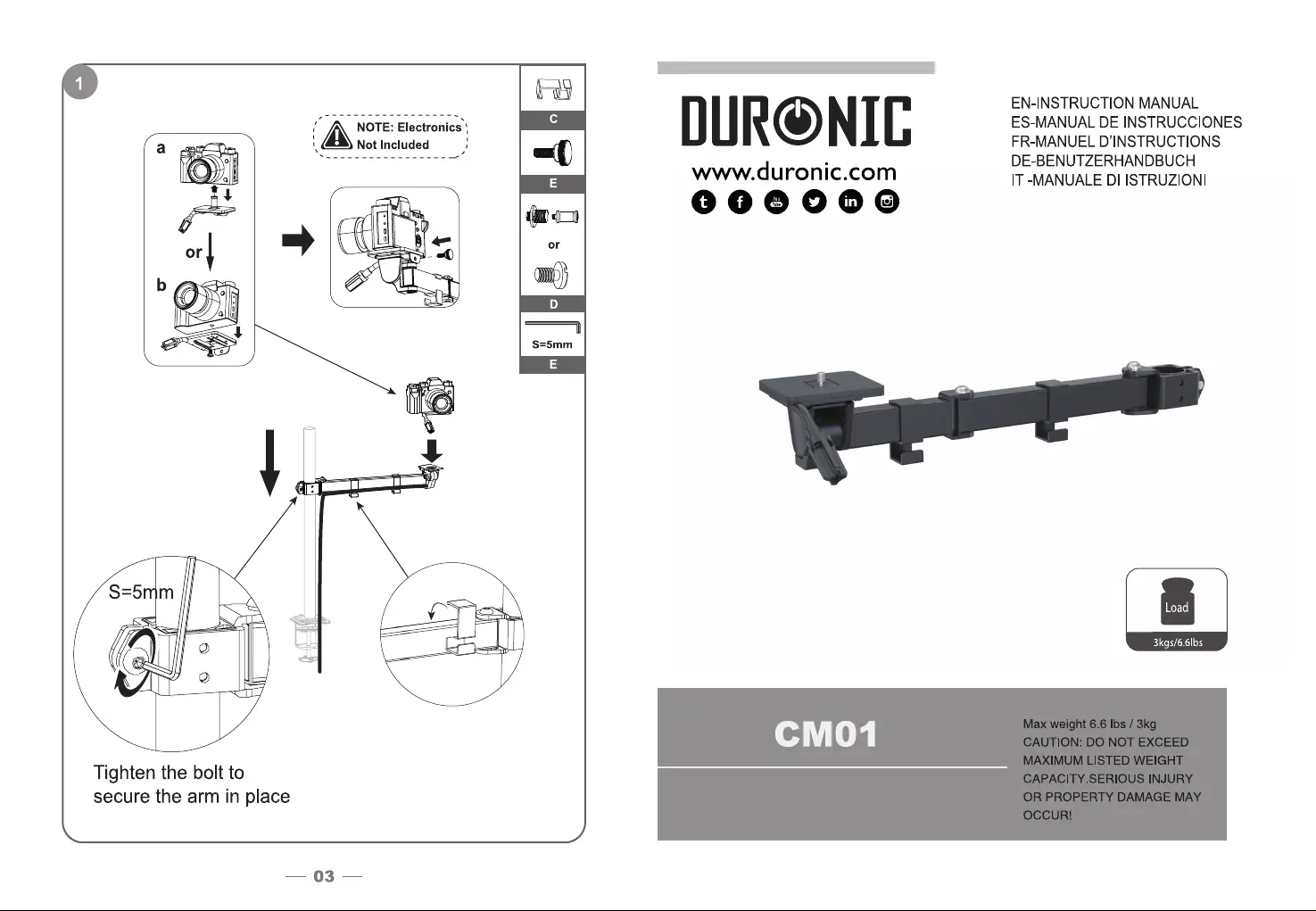 1

NOTE: Electronics Not Included

a

or

b

C

E

or

D

S=5mm

E

S=5mm

Tighten the bolt to secure the arm in place

— 03 —

DURONIC
www.duronic.com

EN-INSTRUCTION MANUAL
ES-MANUAL DE INSTRUCCIONES
FR-MANUEL D'INSTRUCTIONS
DE-BENUTZERHANDBUCH
IT -MANUALE DI ISTRUZIONI

Load
3kgs/6.6lbs

CM01

Max weight 6.6 lbs / 3kg
CAUTION: DO NOT EXCEED MAXIMUM LISTED WEIGHT CAPACITY.SERIOUS INJURY OR PROPERTY DAMAGE MAY OCCUR!