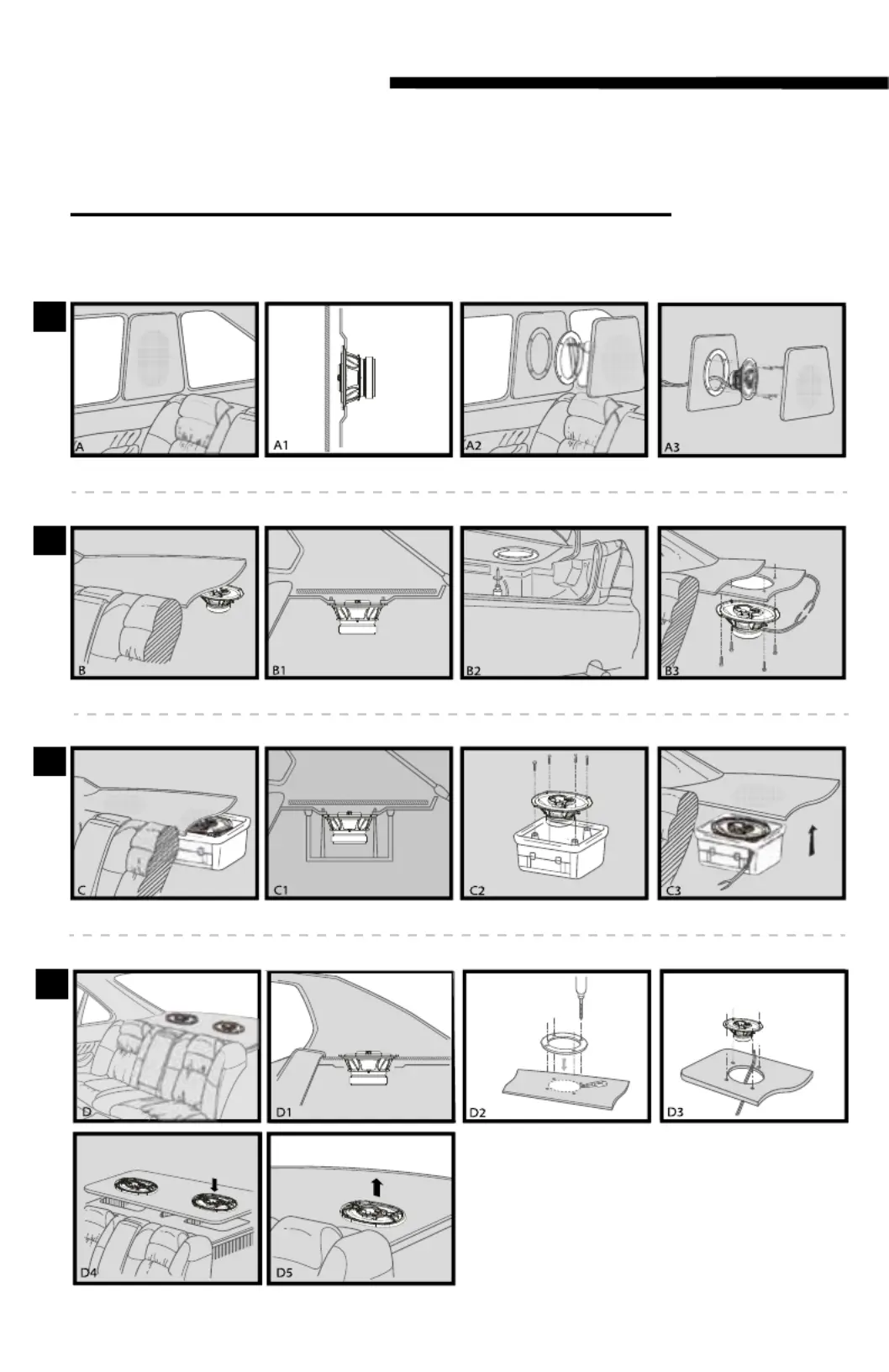 A

A1

A2

A3

B

B1

B2

B3

C

C1

C2

C3

D

D1

D2

D3

D4

D5