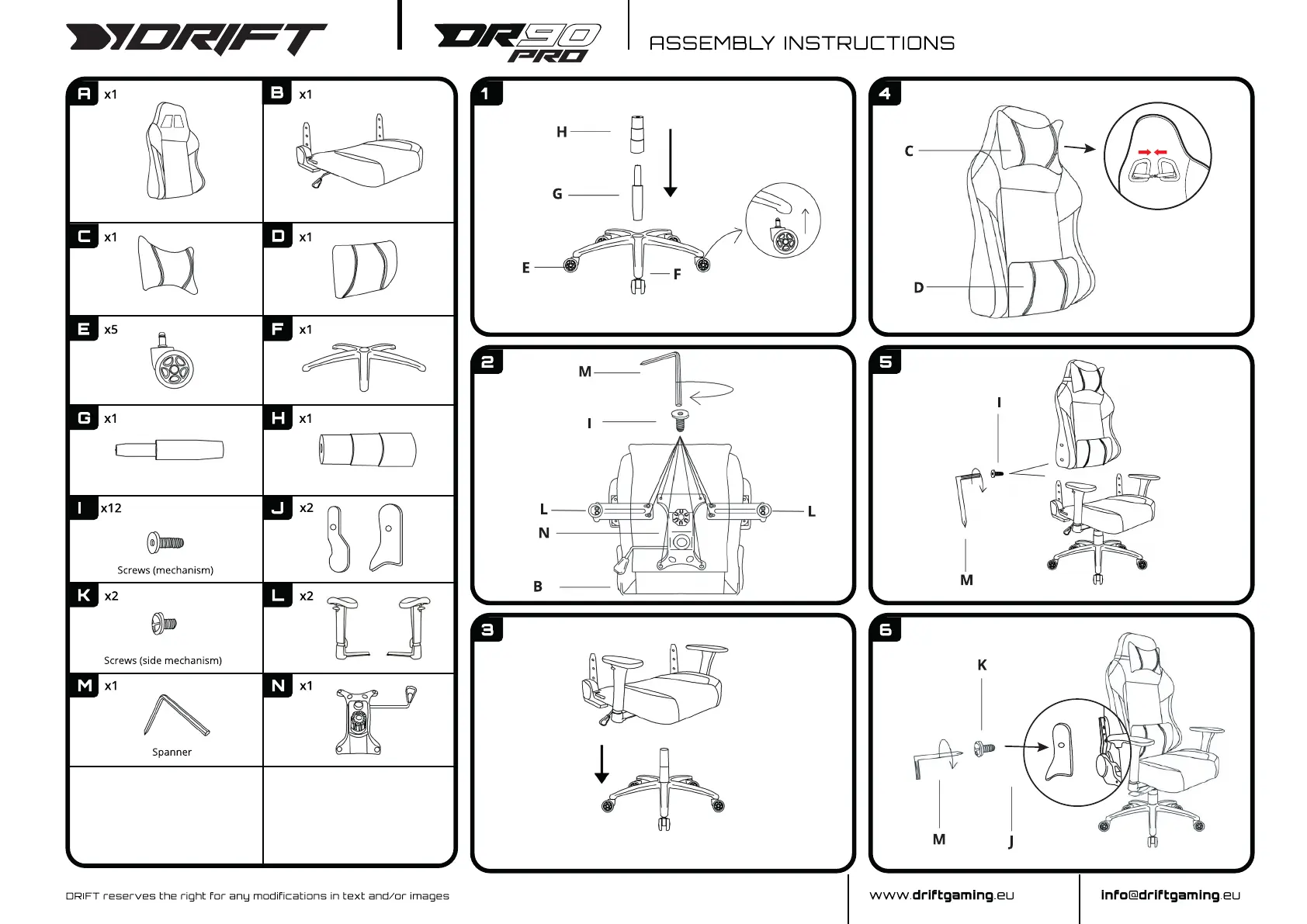 DRIFT

DR90 PRO

ASSEMBLY INSTRUCTIONS

A x1

B x1

C x1

D x1

E x5

F x1

G x1

H x1

I x12

Screws (mechanism)

J x2

K x2

Screws (side mechanism)

L x2

M x1

Spanner

N x1

1

H

G

E

F

2

M

I

L

L

N

B

3

4

C

D

5

I

M

6

K

M

J

DRIFT reserves the right for any modifications in text and/or images

www.driftgaming.eu

info@driftgaming.eu