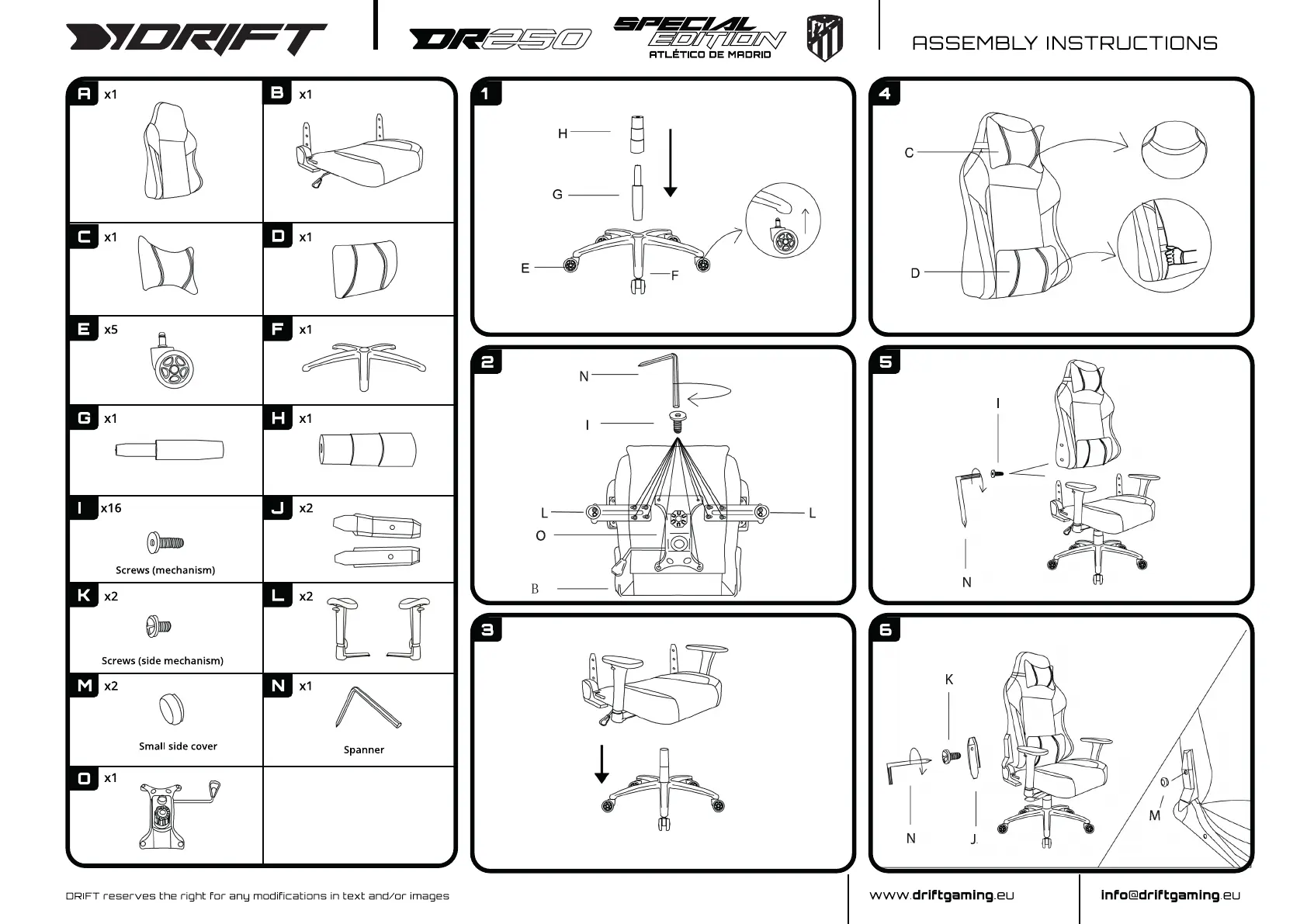 DRIFT DR250 SPECIAL EDITION ATLÉTICO DE MADRID

ASSEMBLY INSTRUCTIONS

A x1

B x1

C x1

D x1

E x5

F x1

G x1

H x1

I x16
Screws (mechanism)

J x2

K x2
Screws (side mechanism)

L x2

M x2
Small side cover

N x1
Spanner

O x1

1
H
G
E
F

2
N
I
L
L
O
B

3

4
C
D

5
I
N

6
K
N
J
M

DRIFT reserves the right for any modifications in text and/or images

www.driftgaming.eu

info@driftgaming.eu