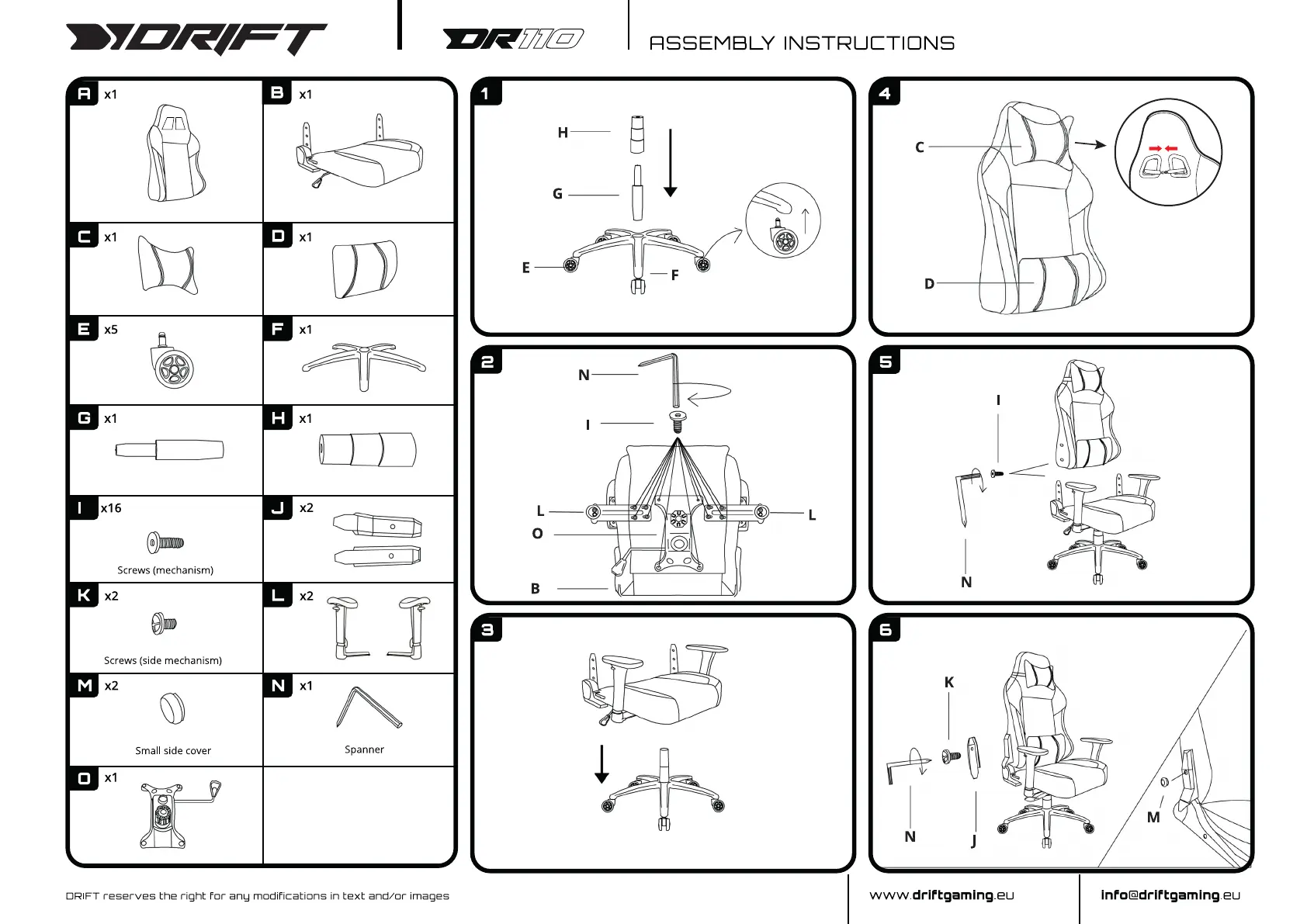 DRIFT

DR110

ASSEMBLY INSTRUCTIONS

A x1

B x1

C x1

D x1

E x5

F x1

G x1

H x1

I x16

Screws (mechanism)

J x2

K x2

Screws (side mechanism)

L x2

M x2

Small side cover

N x1

Spanner

O x1

1

H

G

E

F

2

N

I

L

L

O

B

3

4

C

D

5

I

N

6

K

N

J

M

DRIFT reserves the right for any modifications in text and/or images

www.driftgaming.eu

info@driftgaming.eu