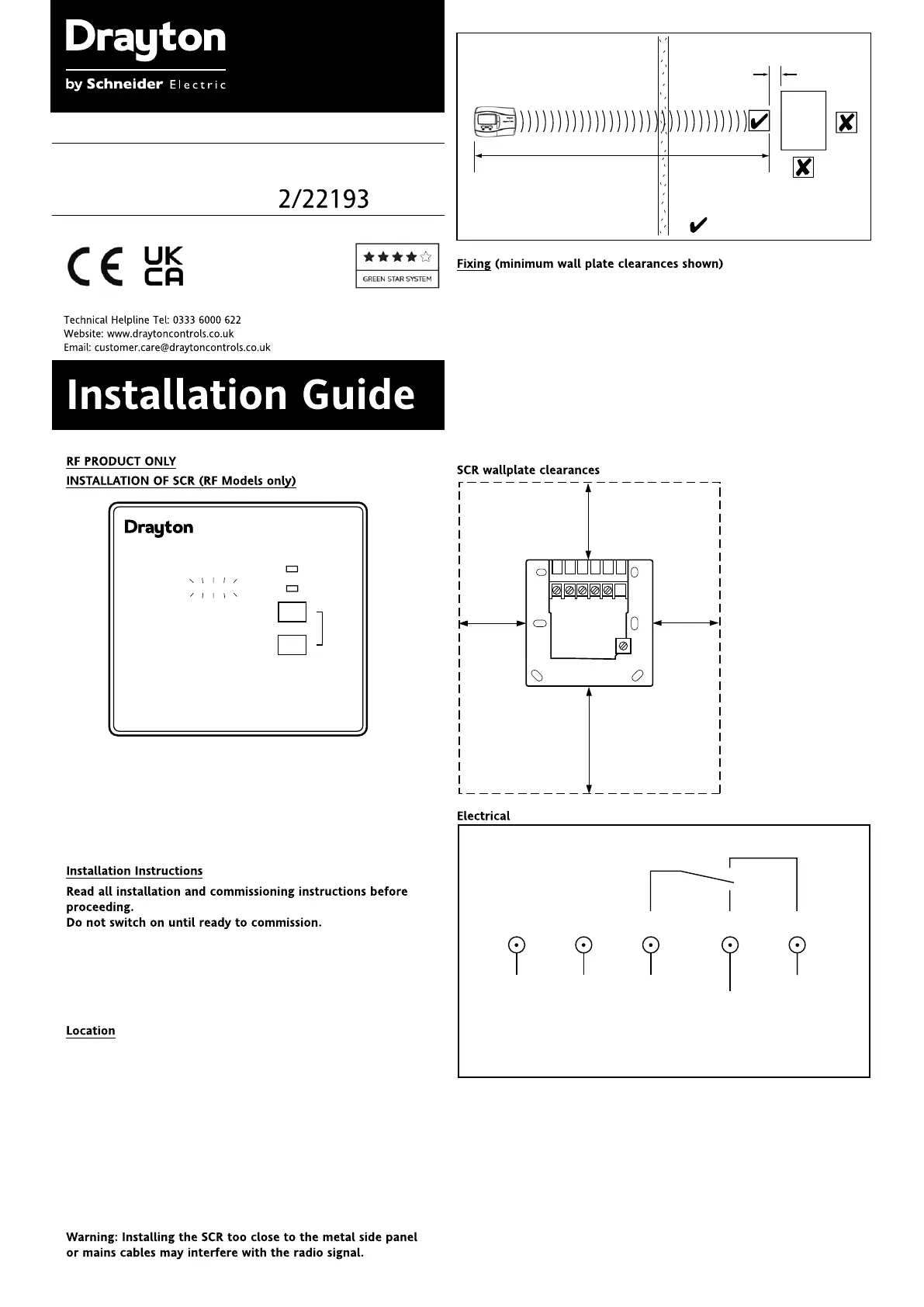 Drayton

by Schneider Electric

2/22193

CE UK CA

GREEN STAR SYSTEM

Technical Helpline Tel: 0333 6000 622
Website: www.draytoncontrols.co.uk
Email: customer.care@draytoncontrols.co.uk

Installation Guide

RF PRODUCT ONLY

INSTALLATION OF SCR (RF Models only)

Drayton

Installation Instructions

Read all installation and commissioning instructions before proceeding.
Do not switch on until ready to commission.

Location

Warning: Installing the SCR too close to the metal side panel or mains cables may interfere with the radio signal.

Fixing (minimum wall plate clearances shown)

SCR wallplate clearances

Electrical