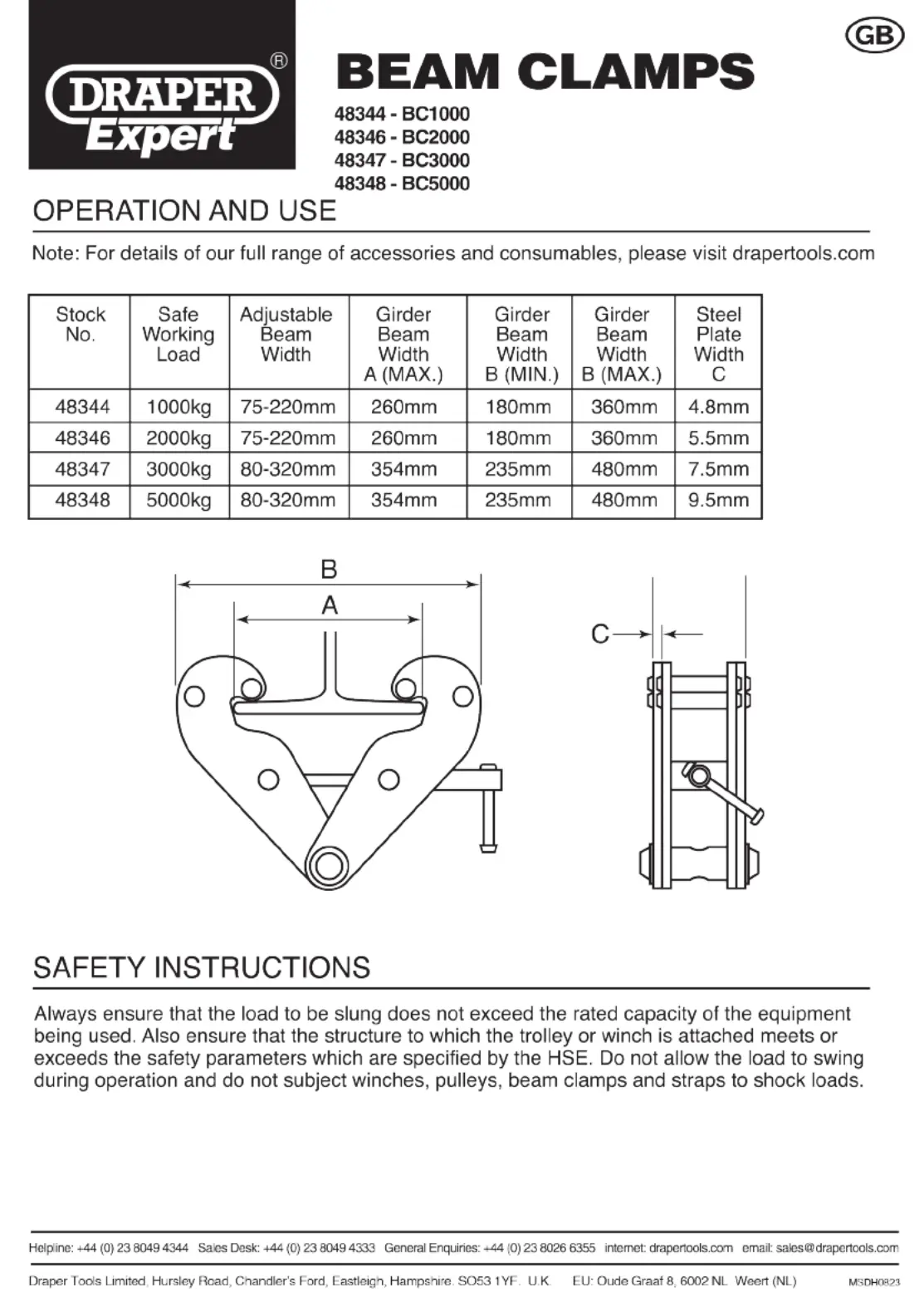 DRAPER® Expert

GB

BEAM CLAMPS

48344 - BC1000
48346 - BC2000
48347 - BC3000
48348 - BC5000

OPERATION AND USE

Note: For details of our full range of accessories and consumables, please visit drapertools.com

| Stock No. | Safe Working Load | Adjustable Beam Width | Girder Beam Width A (MAX.) | Girder Beam Width B (MIN.) | Girder Beam Width B (MAX.) | Steel Plate Width C |
|---|---|---|---|---|---|---|
| 48344 | 1000kg | 75-220mm | 260mm | 180mm | 360mm | 4.8mm |
| 48346 | 2000kg | 75-220mm | 260mm | 180mm | 360mm | 5.5mm |
| 48347 | 3000kg | 80-320mm | 354mm | 235mm | 480mm | 7.5mm |
| 48348 | 5000kg | 80-320mm | 354mm | 235mm | 480mm | 9.5mm |

B
A
C

SAFETY INSTRUCTIONS

Always ensure that the load to be slung does not exceed the rated capacity of the equipment being used. Also ensure that the structure to which the trolley or winch is attached meets or exceeds the safety parameters which are specified by the HSE. Do not allow the load to swing during operation and do not subject winches, pulleys, beam clamps and straps to shock loads.

Helpline: +44 (0) 23 8049 4344 Sales Desk: +44 (0) 23 8049 4333 General Enquiries: +44 (0) 23 8026 6355 internet: drapertools.com email: sales@drapertools.com

Draper Tools Limited, Hursley Road, Chandler's Ford, Eastleigh, Hampshire. SO53 1YF. U.K. EU: Oude Graaf 8, 6002 NL Weert (NL) MSDH0823