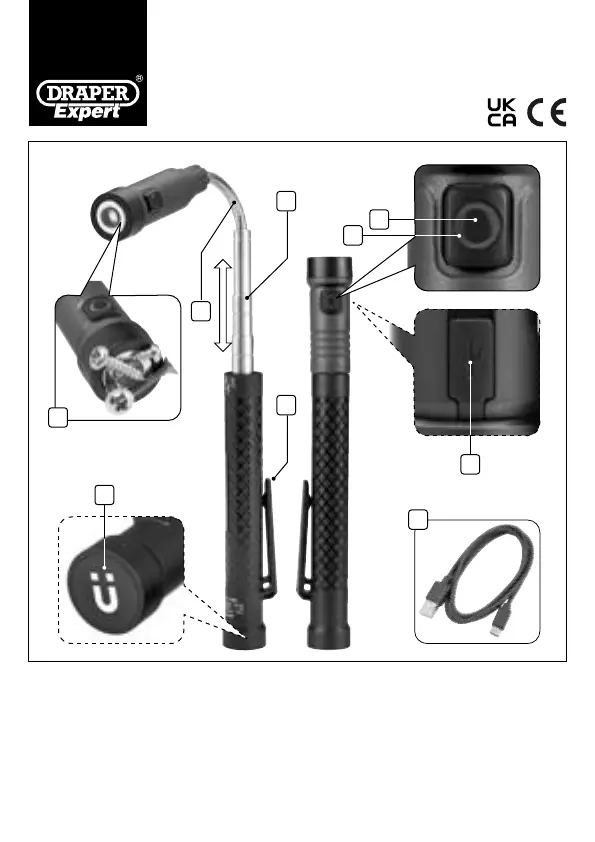 DRAPER®
Expert

UK
CA
CE