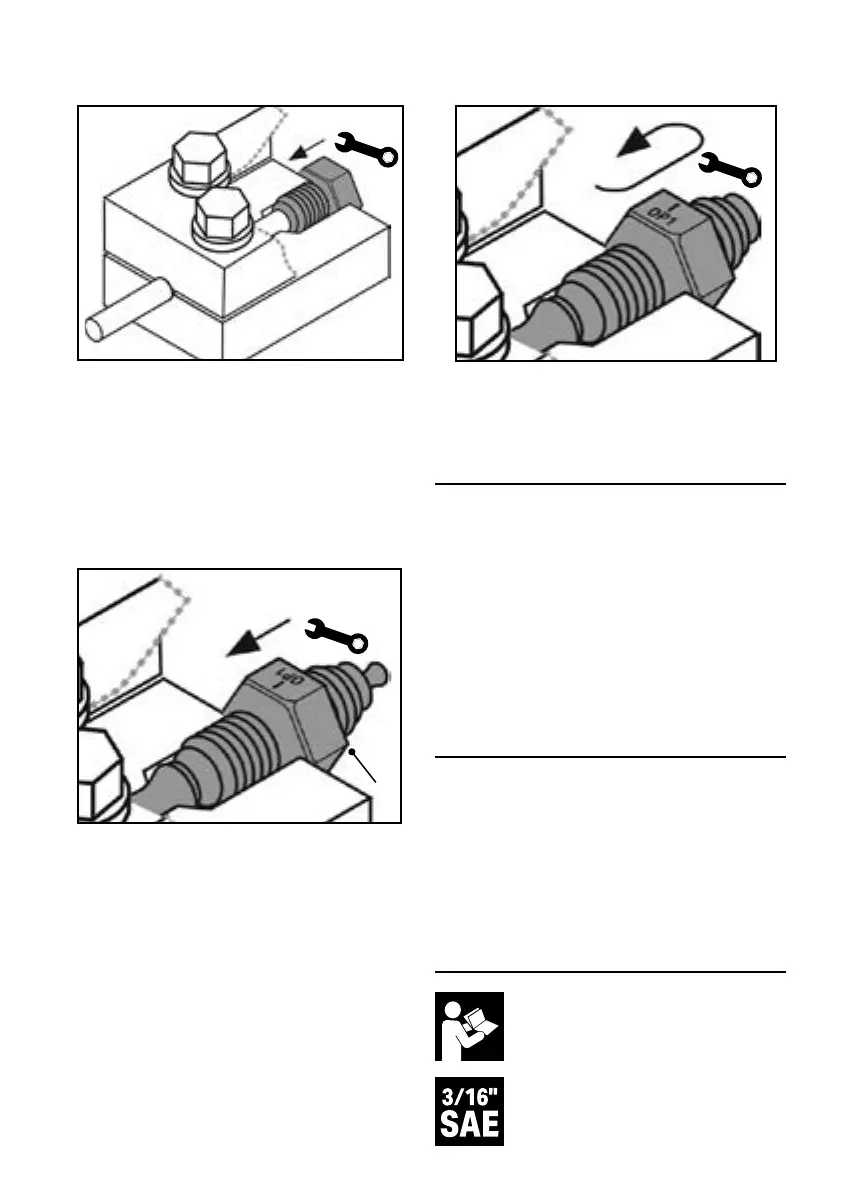 OP1

OP1

3/16"
SAE