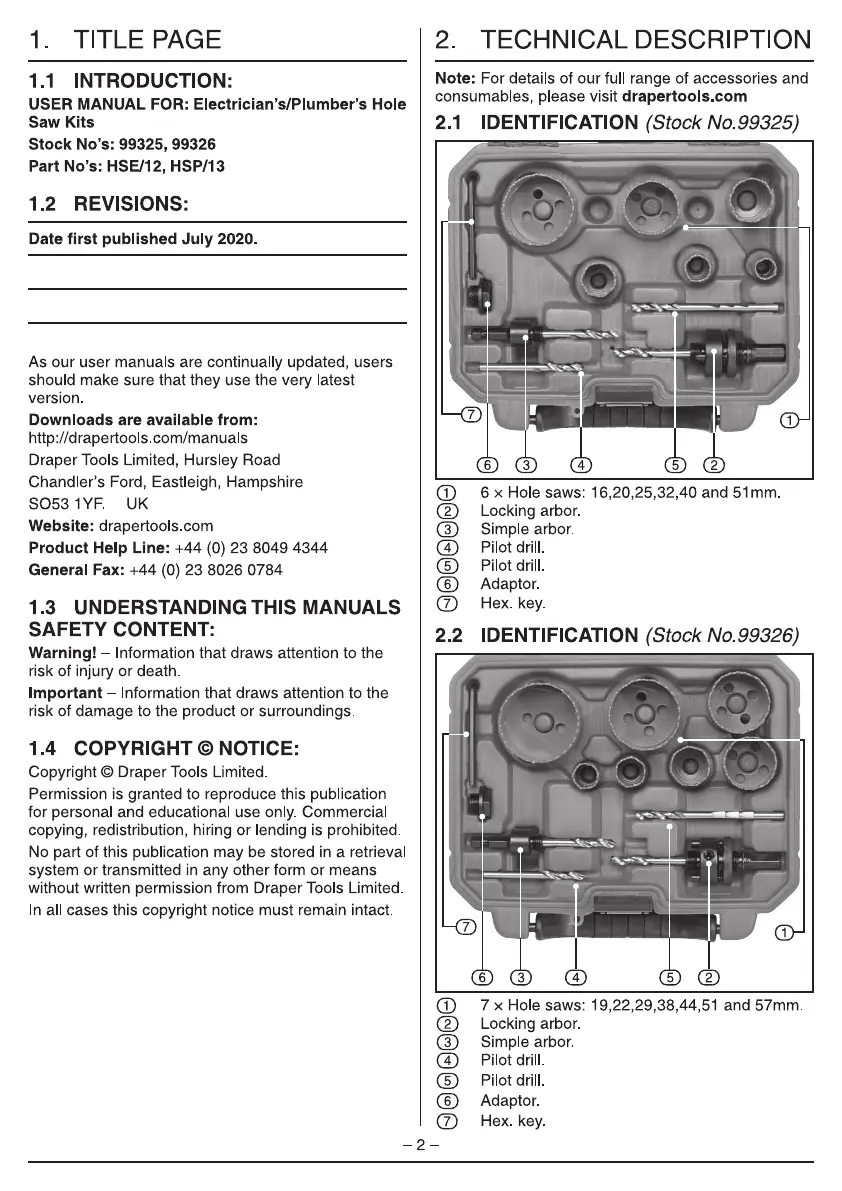 1. TITLE PAGE

1.1 INTRODUCTION:

USER MANUAL FOR: Electrician's/Plumber's Hole Saw Kits

Stock No's: 99325, 99326

Part No's: HSE/12, HSP/13

1.2 REVISIONS:

Date first published July 2020.

As our user manuals are continually updated, users should make sure that they use the very latest version.

Downloads are available from:
http://drapertools.com/manuals

Draper Tools Limited, Hursley Road

Chandler's Ford, Eastleigh, Hampshire

SO53 1YF. UK

Website: drapertools.com

Product Help Line: +44 (0) 23 8049 4344

General Fax: +44 (0) 23 8026 0784

1.3 UNDERSTANDING THIS MANUALS SAFETY CONTENT:

Warning! – Information that draws attention to the risk of injury or death.

Important – Information that draws attention to the risk of damage to the product or surroundings.

1.4 COPYRIGHT © NOTICE:

Copyright © Draper Tools Limited.

Permission is granted to reproduce this publication for personal and educational use only. Commercial copying, redistribution, hiring or lending is prohibited.

No part of this publication may be stored in a retrieval system or transmitted in any other form or means without written permission from Draper Tools Limited.

In all cases this copyright notice must remain intact.

2. TECHNICAL DESCRIPTION

Note: For details of our full range of accessories and consumables, please visit drapertools.com

2.1 IDENTIFICATION (Stock No.99325)

7 1
6 3 4 5 2

① 6 × Hole saws: 16,20,25,32,40 and 51mm.
② Locking arbor.
③ Simple arbor.
④ Pilot drill.
⑤ Pilot drill.
⑥ Adaptor.
⑦ Hex. key.

2.2 IDENTIFICATION (Stock No.99326)

7 1
6 3 4 5 2

① 7 × Hole saws: 19,22,29,38,44,51 and 57mm.
② Locking arbor.
③ Simple arbor.
④ Pilot drill.
⑤ Pilot drill.
⑥ Adaptor.
⑦ Hex. key.

– 2 –