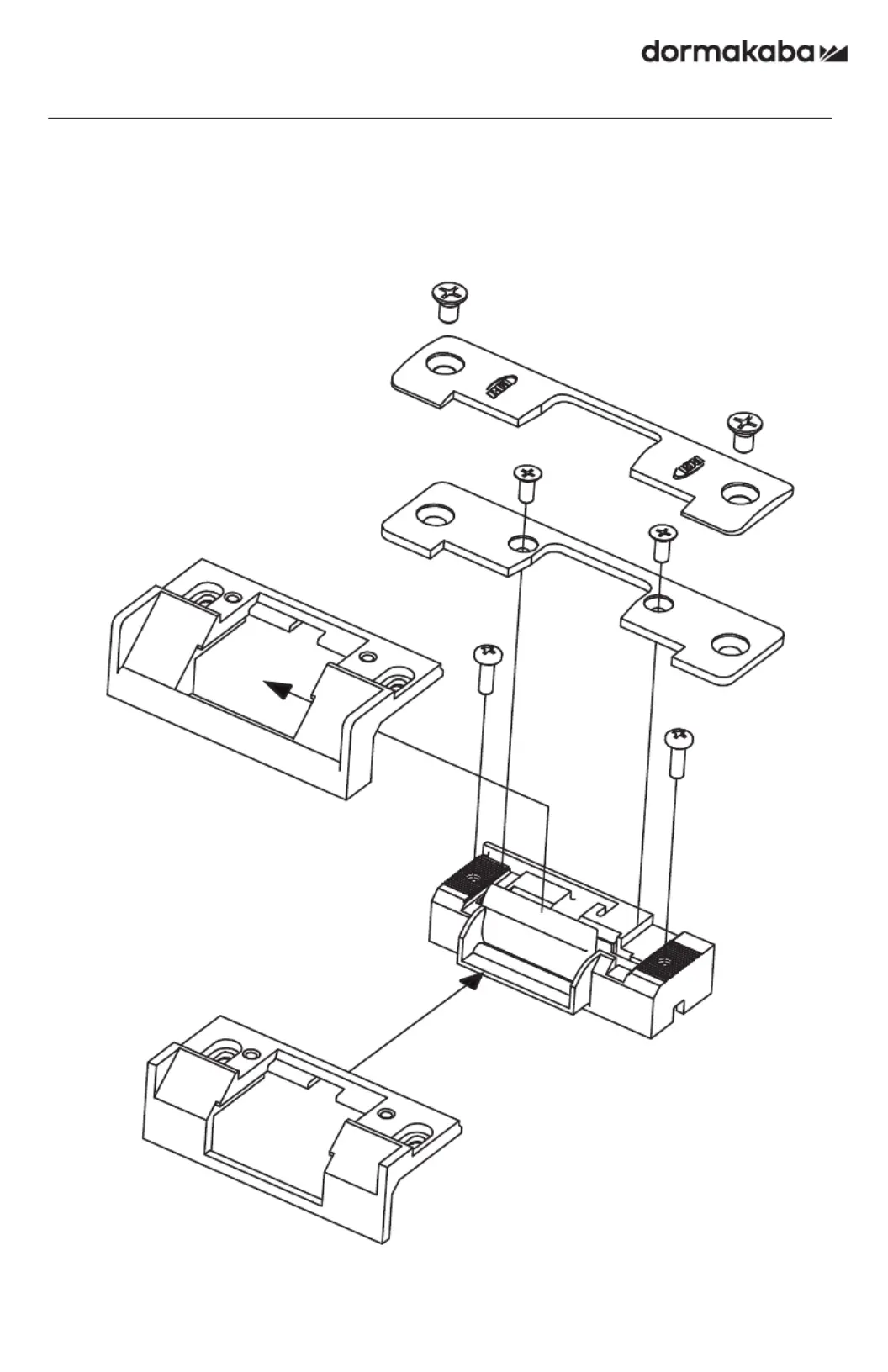 dormakaba