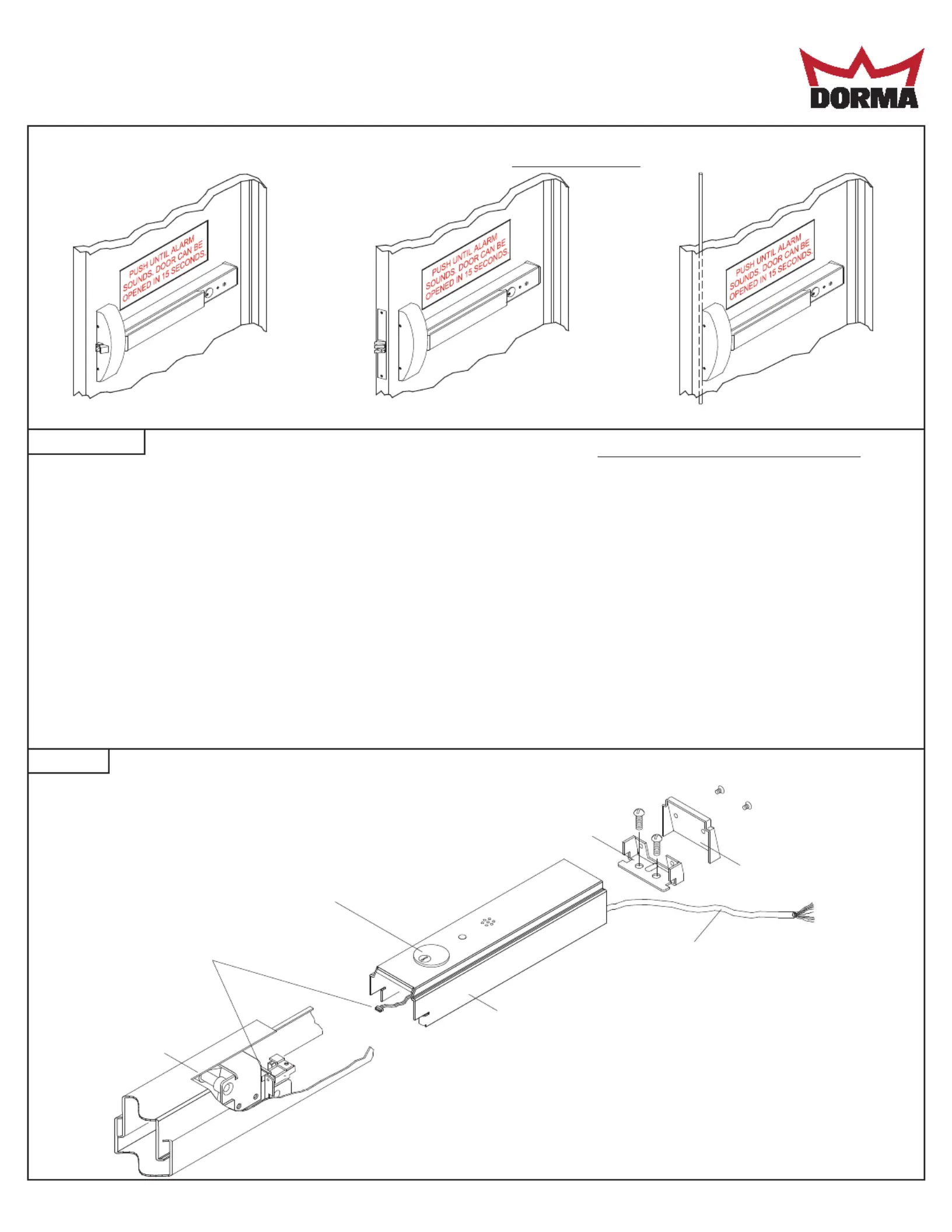 DORMA

PUSH UNTIL ALARM SOUNDS. DOOR CAN BE OPENED IN 15 SECONDS.

PUSH UNTIL ALARM SOUNDS. DOOR CAN BE OPENED IN 15 SECONDS.

PUSH UNTIL ALARM SOUNDS. DOOR CAN BE OPENED IN 15 SECONDS.