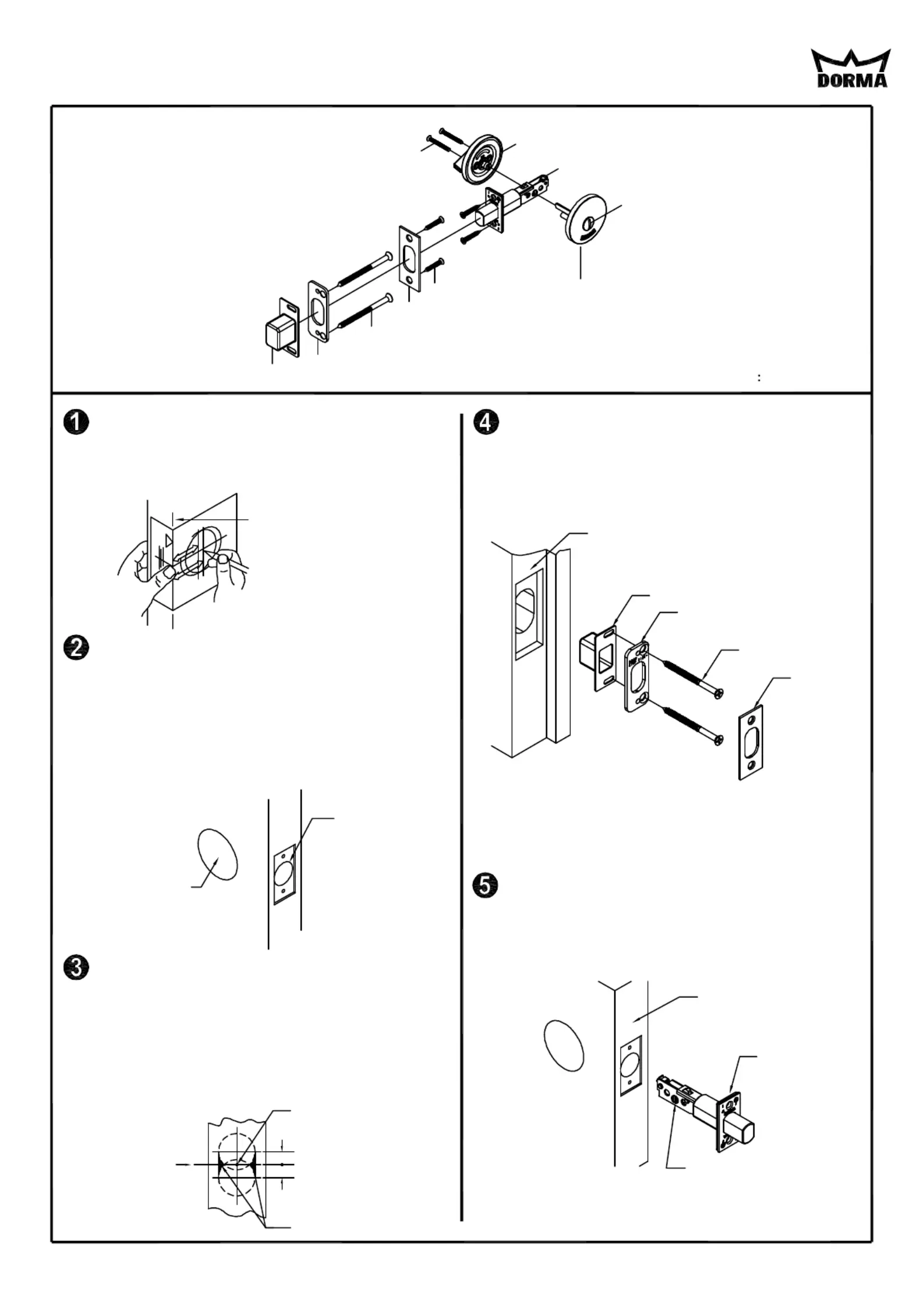 DORMA

:

1

2

3

4

5