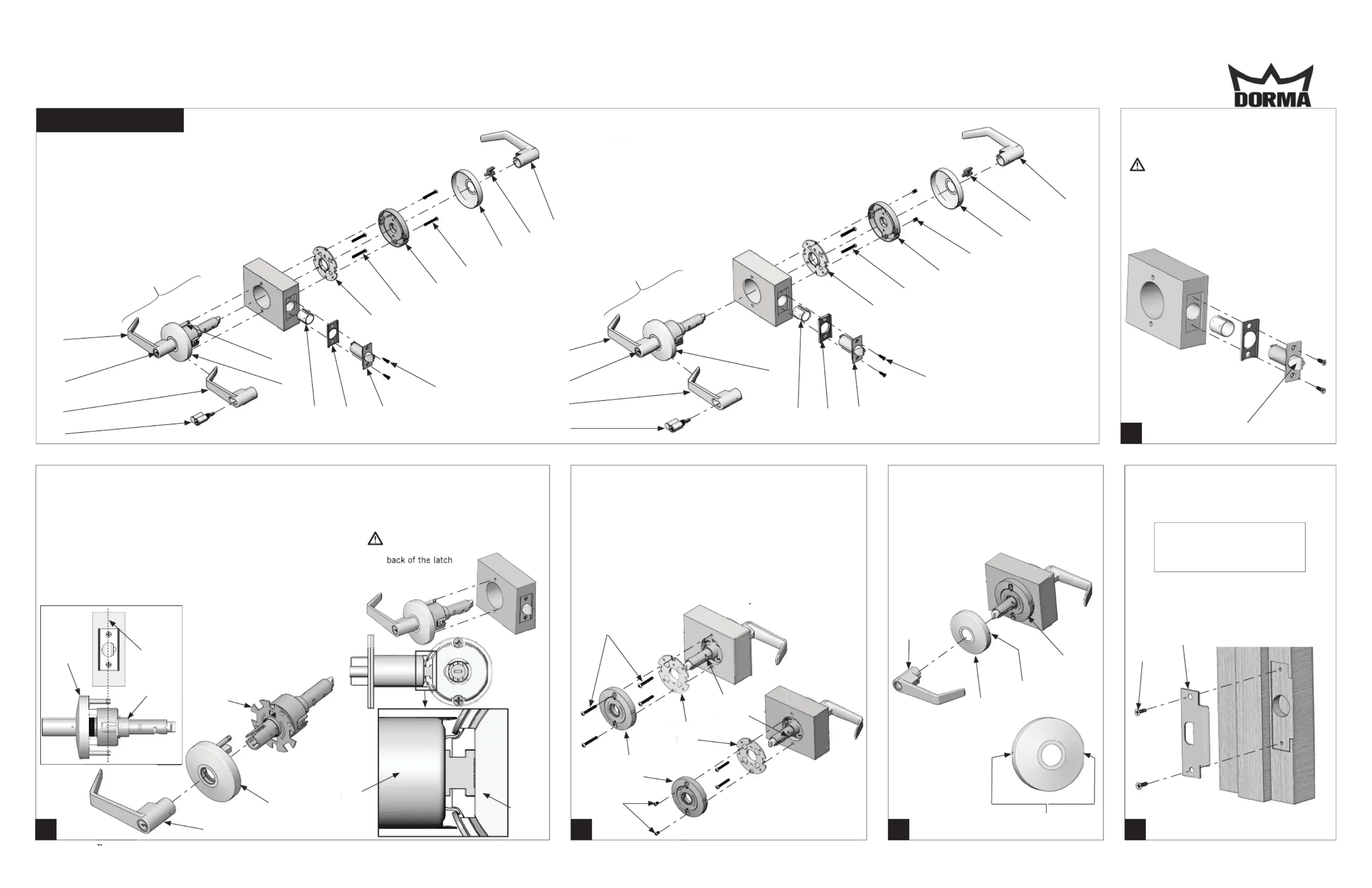 DORMA

back of the latch