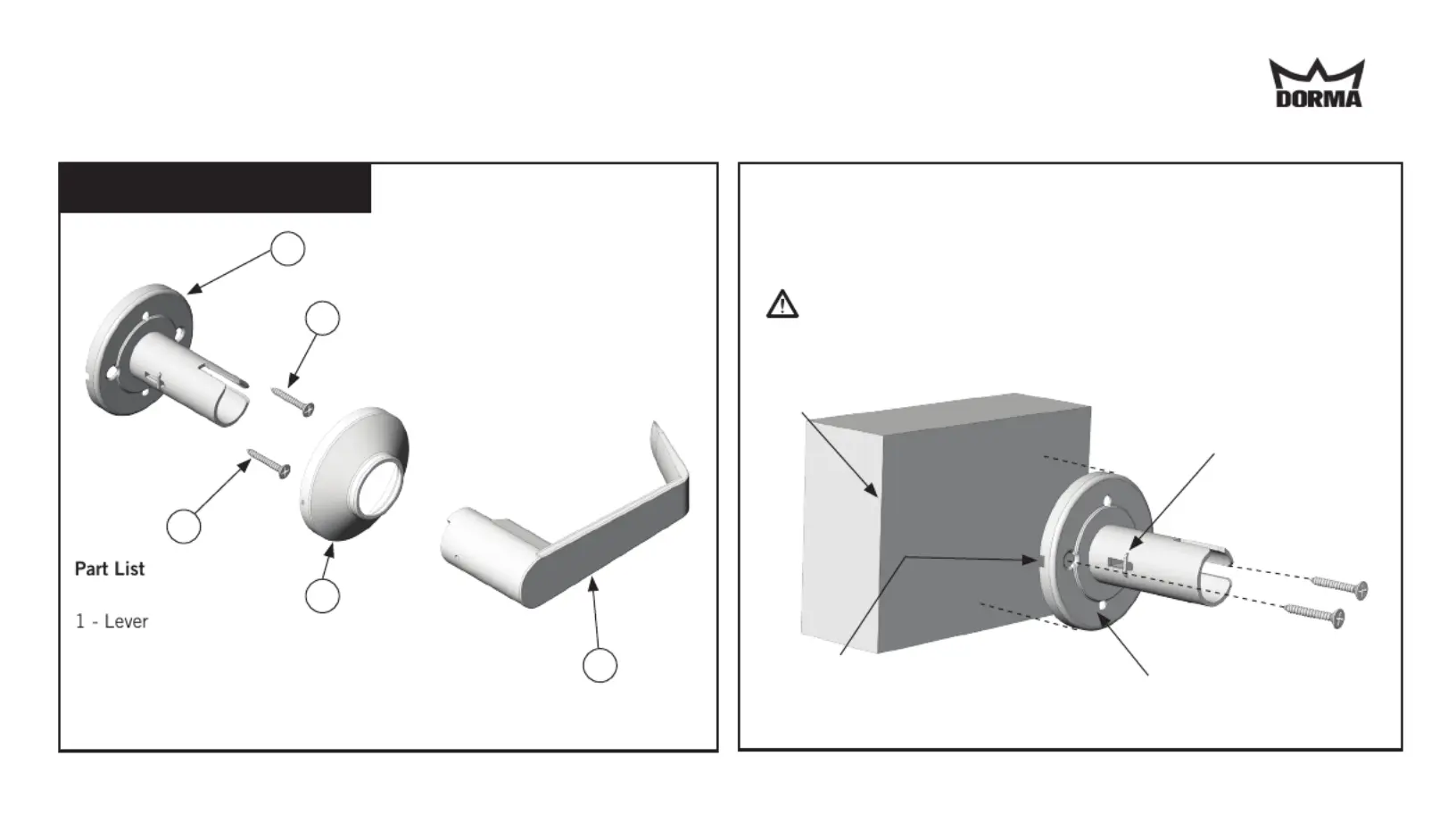 DORMA

Part List

1 - Lever