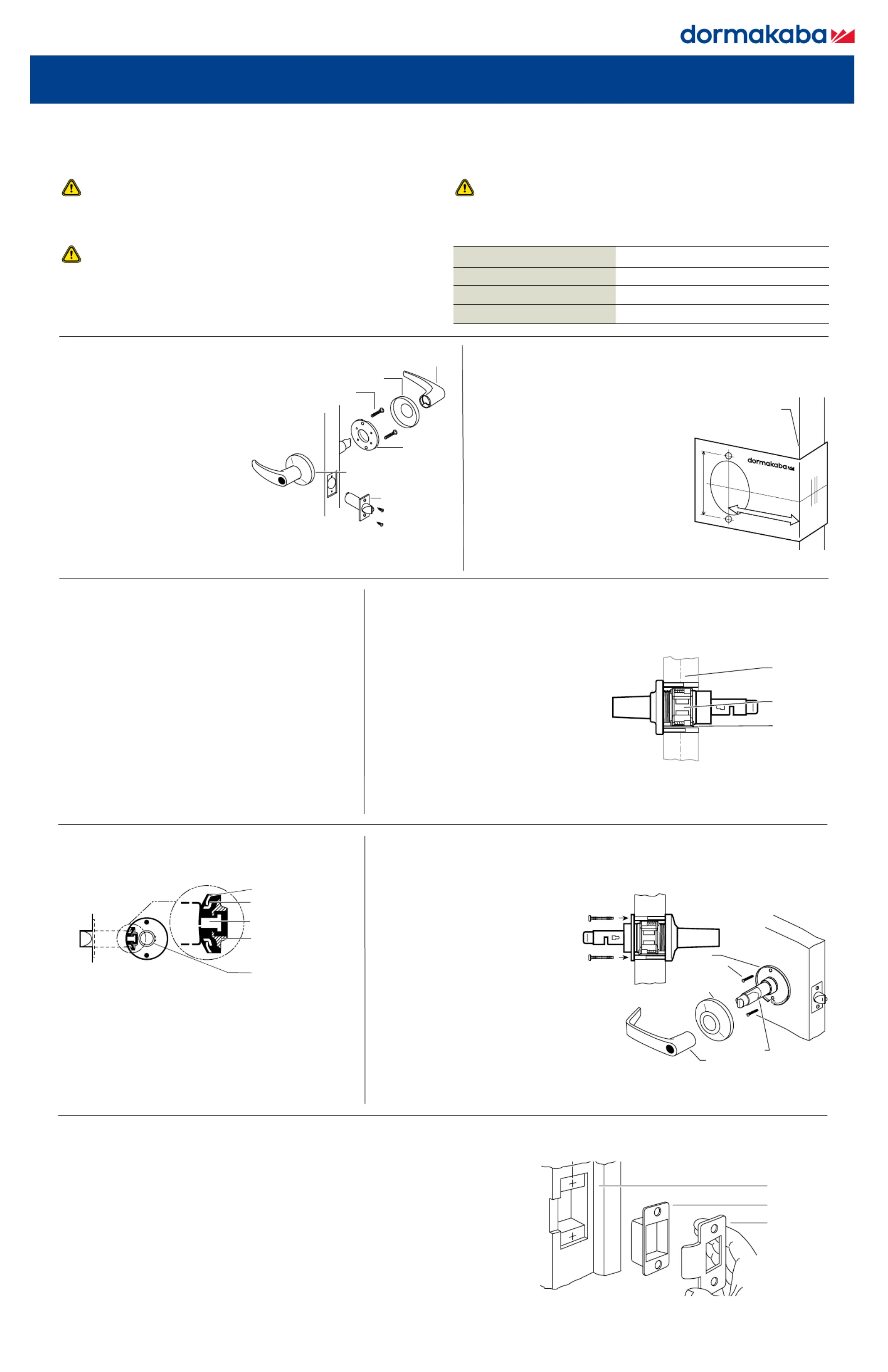 dormakaba

dormakaba