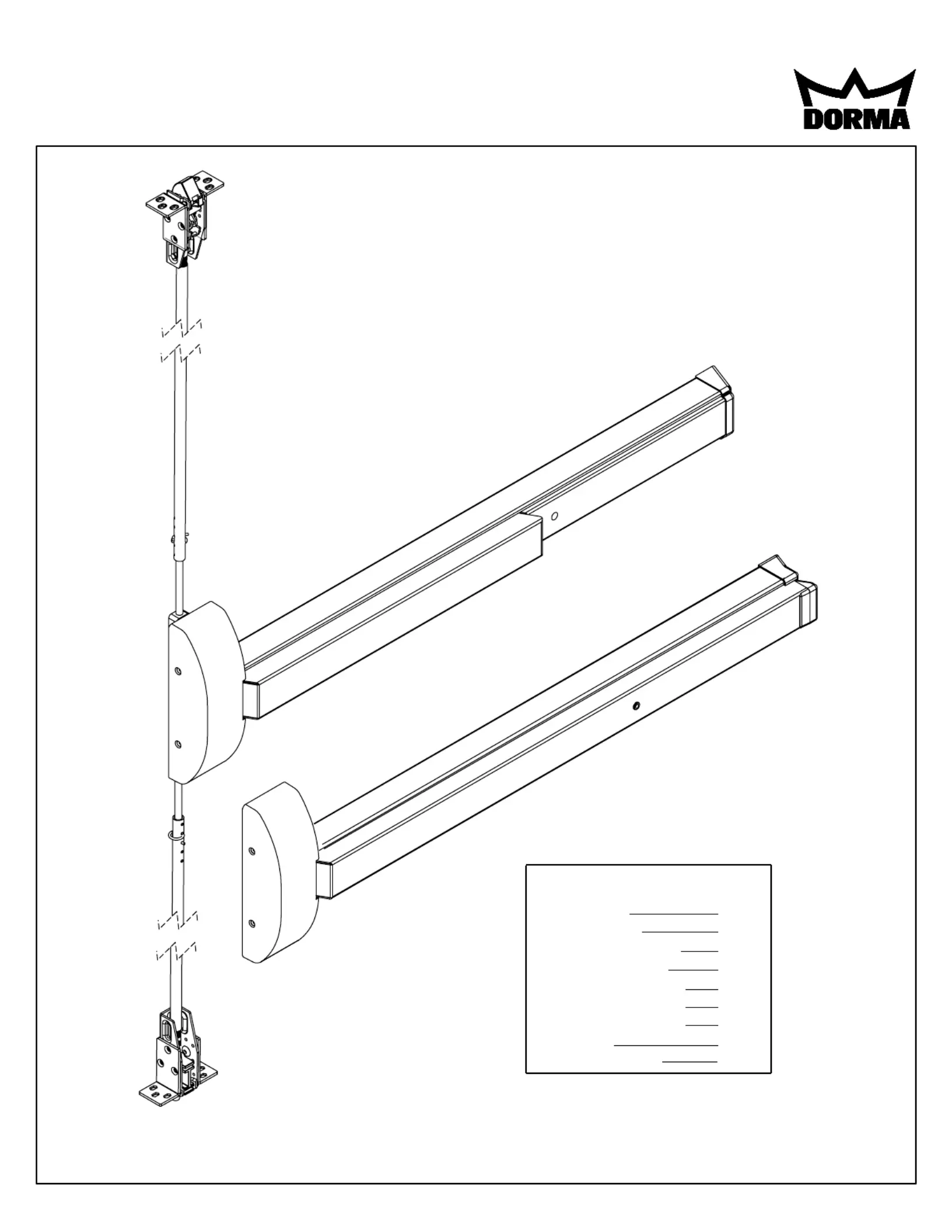 DORMA