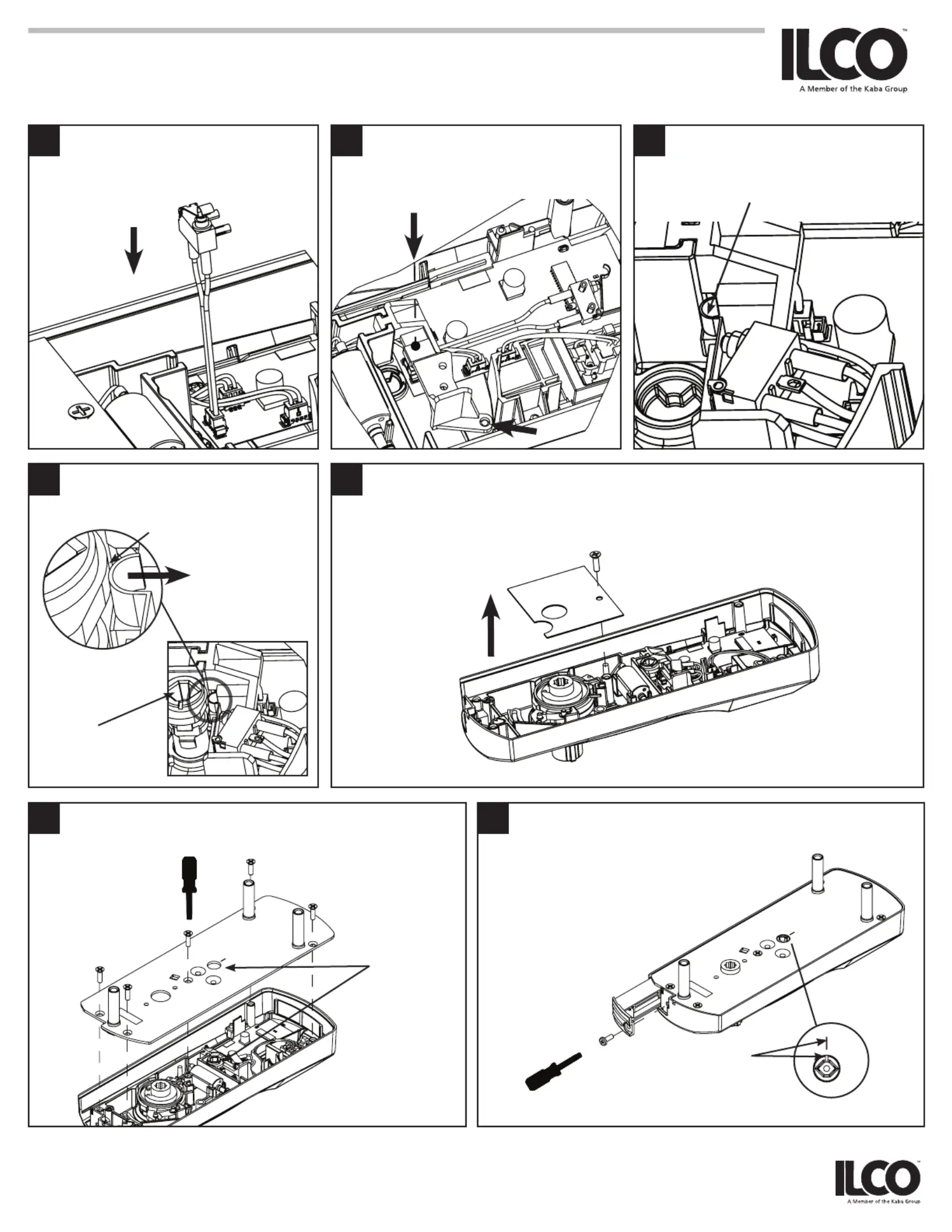 ILCO™
A Member of the Kaba Group

ILCO™
A Member of the Kaba Group