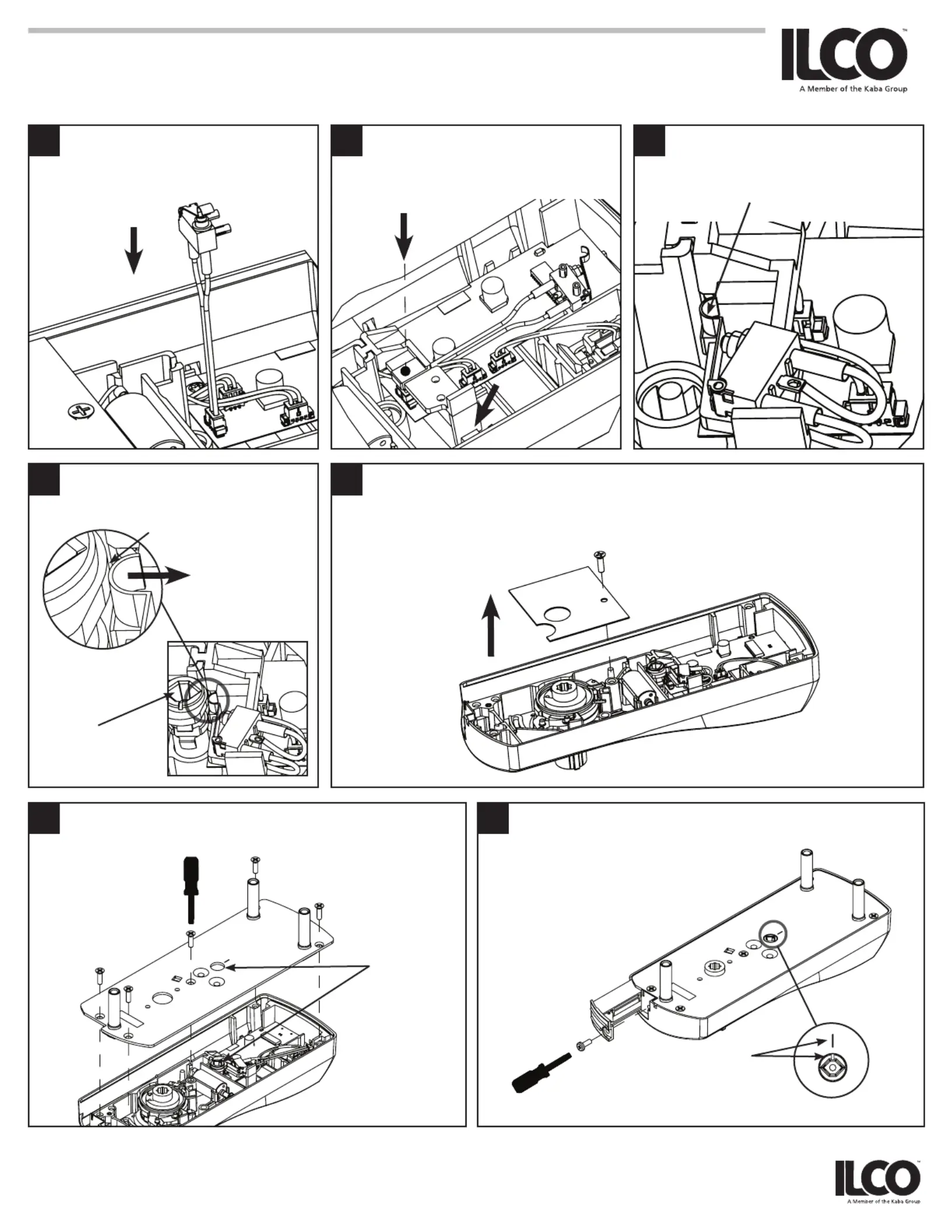 ILCO™
A Member of the Kaba Group

ILCO™
A Member of the Kaba Group