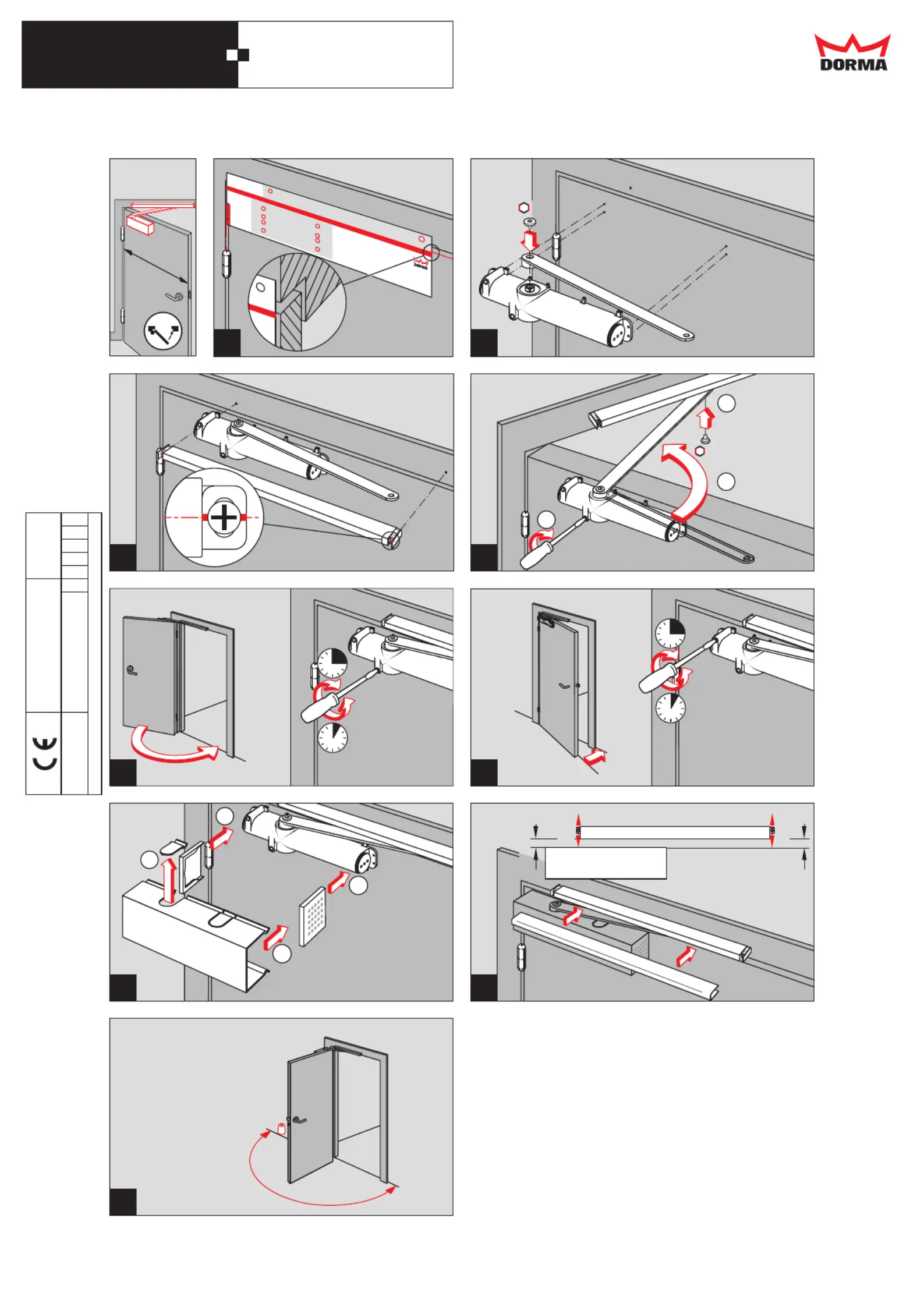 DORMA

DORMA