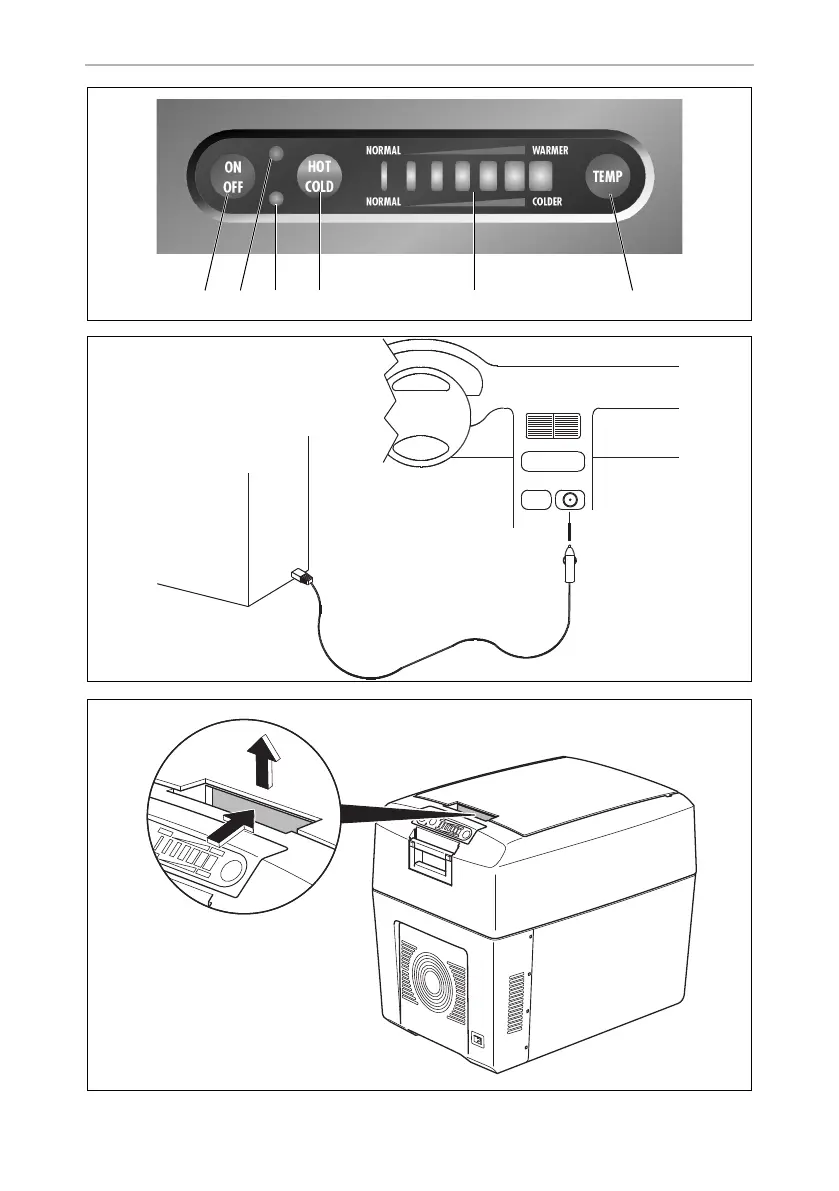 ON
OFF

HOT
COLD

NORMAL
WARMER

NORMAL
COLDER

TEMP