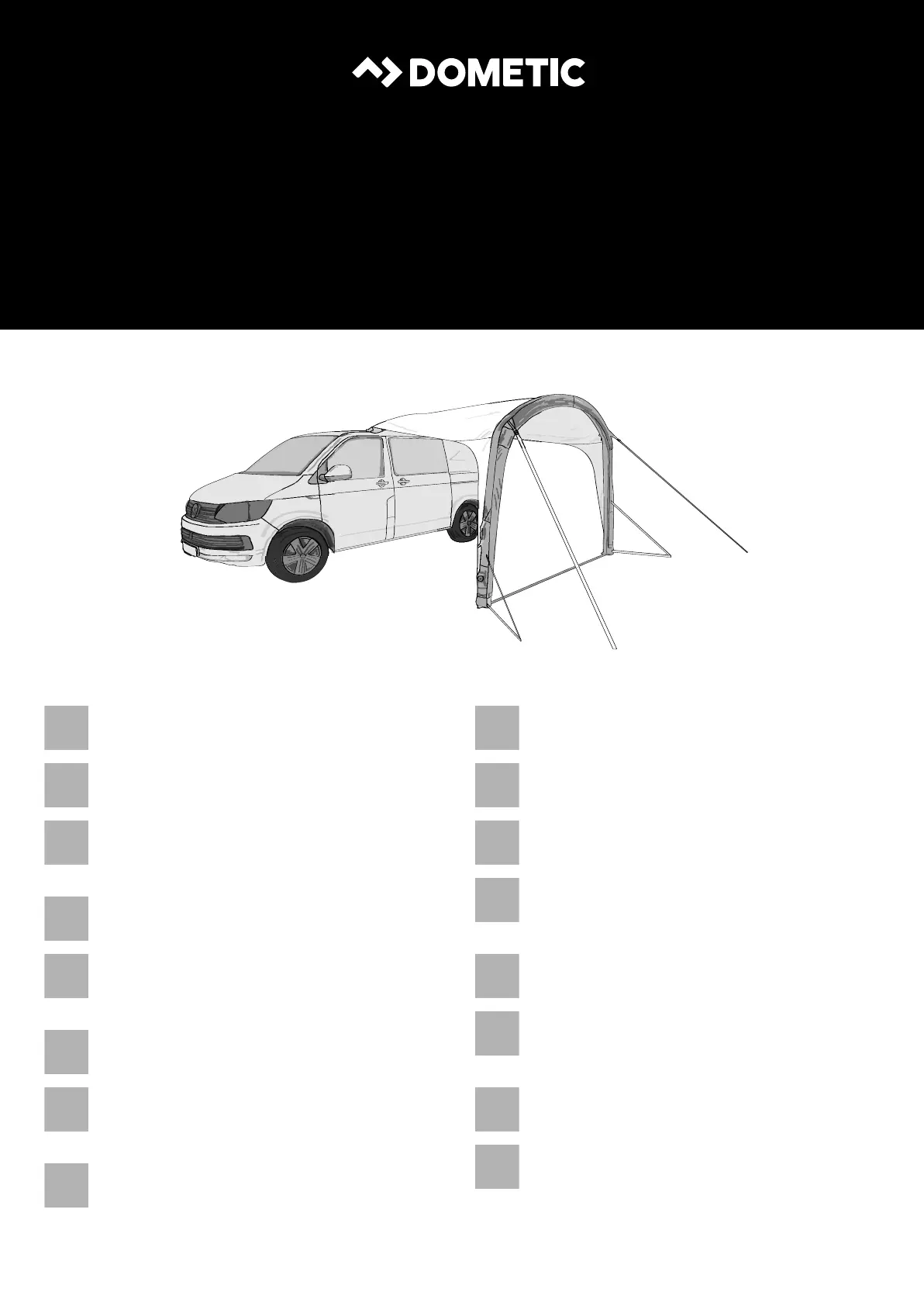 DOMETIC