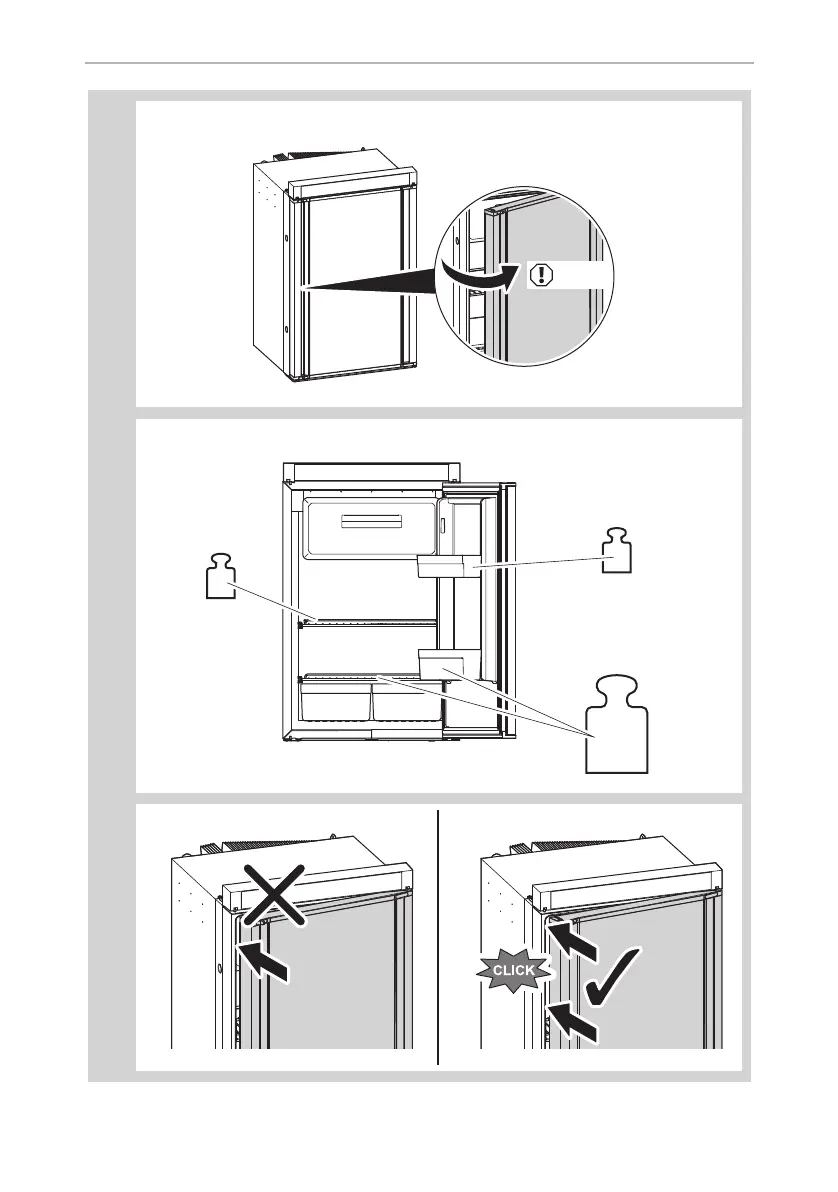 CLICK