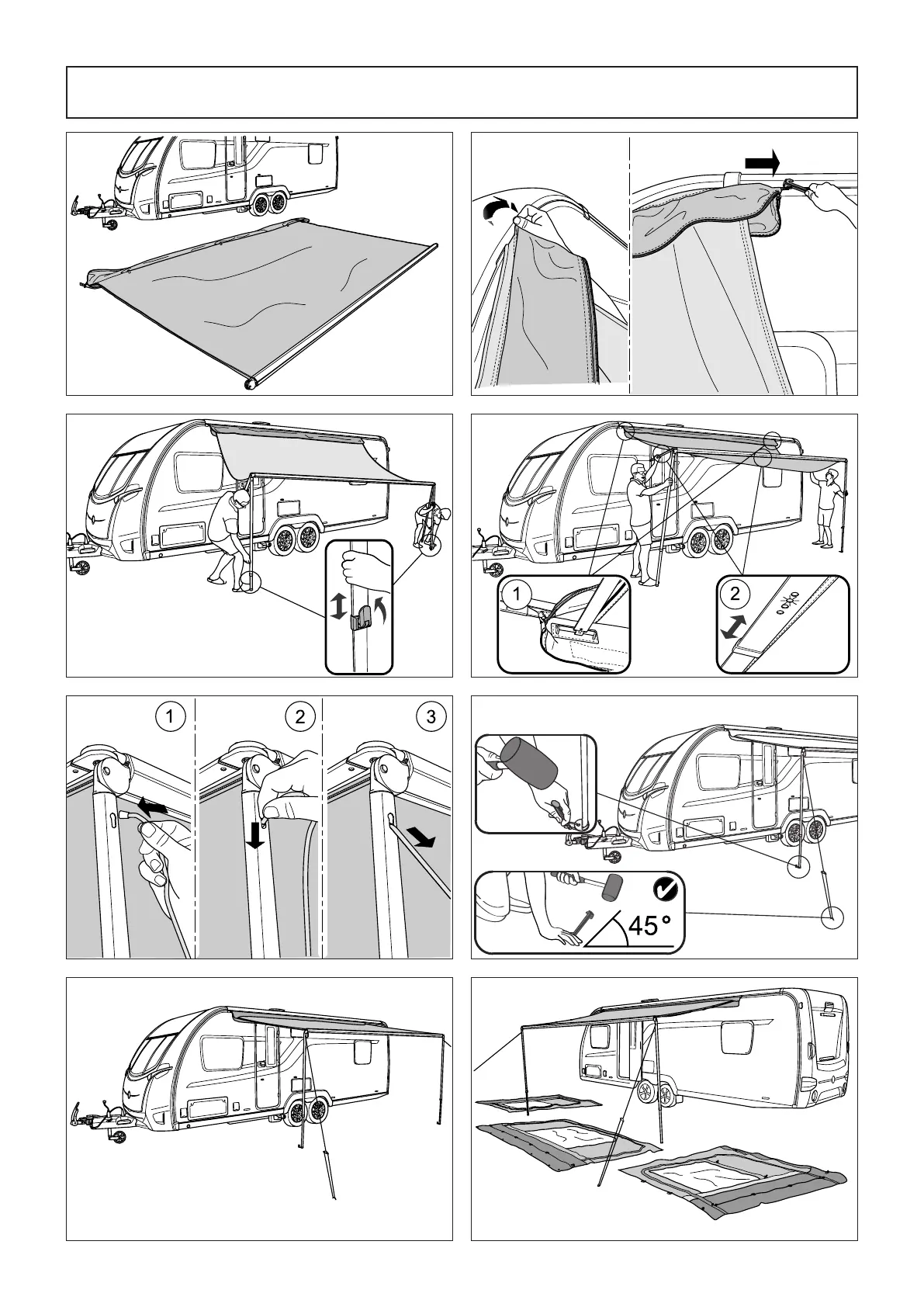 1

2

1

2

3

45°