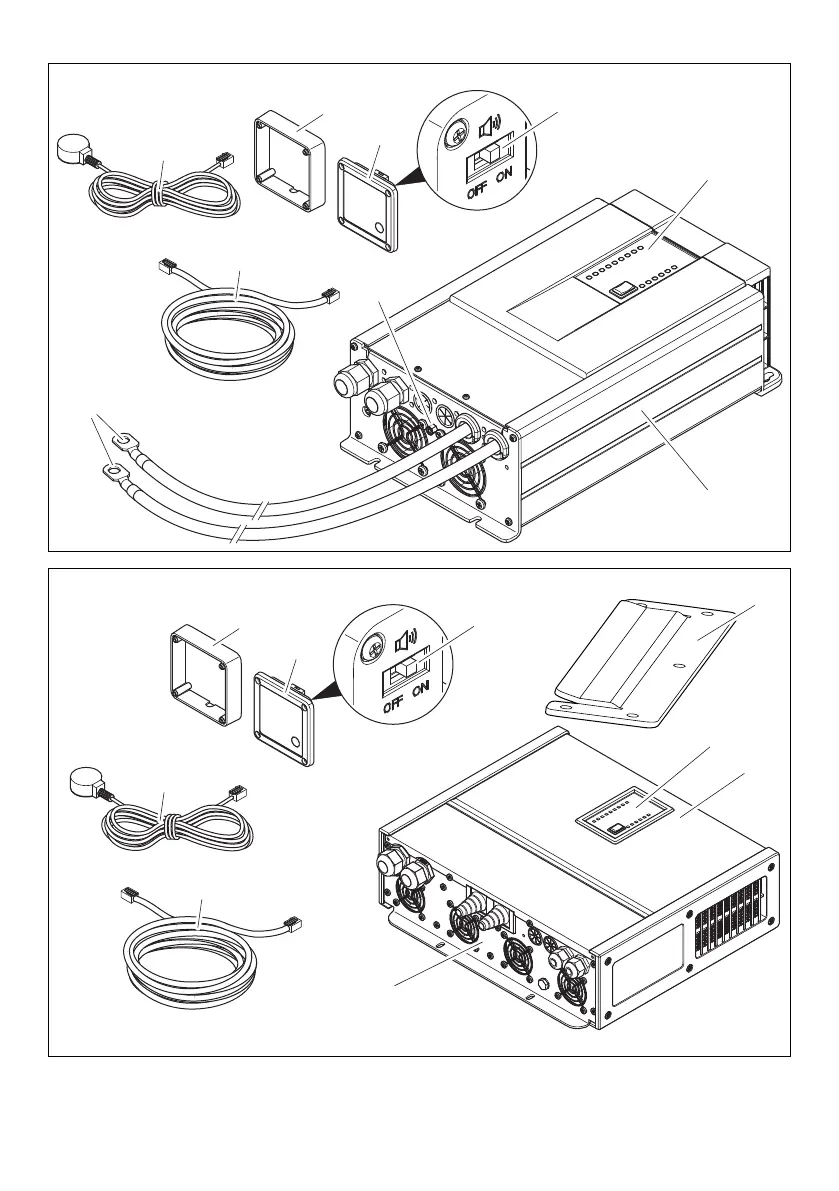 OFF ON

OFF ON