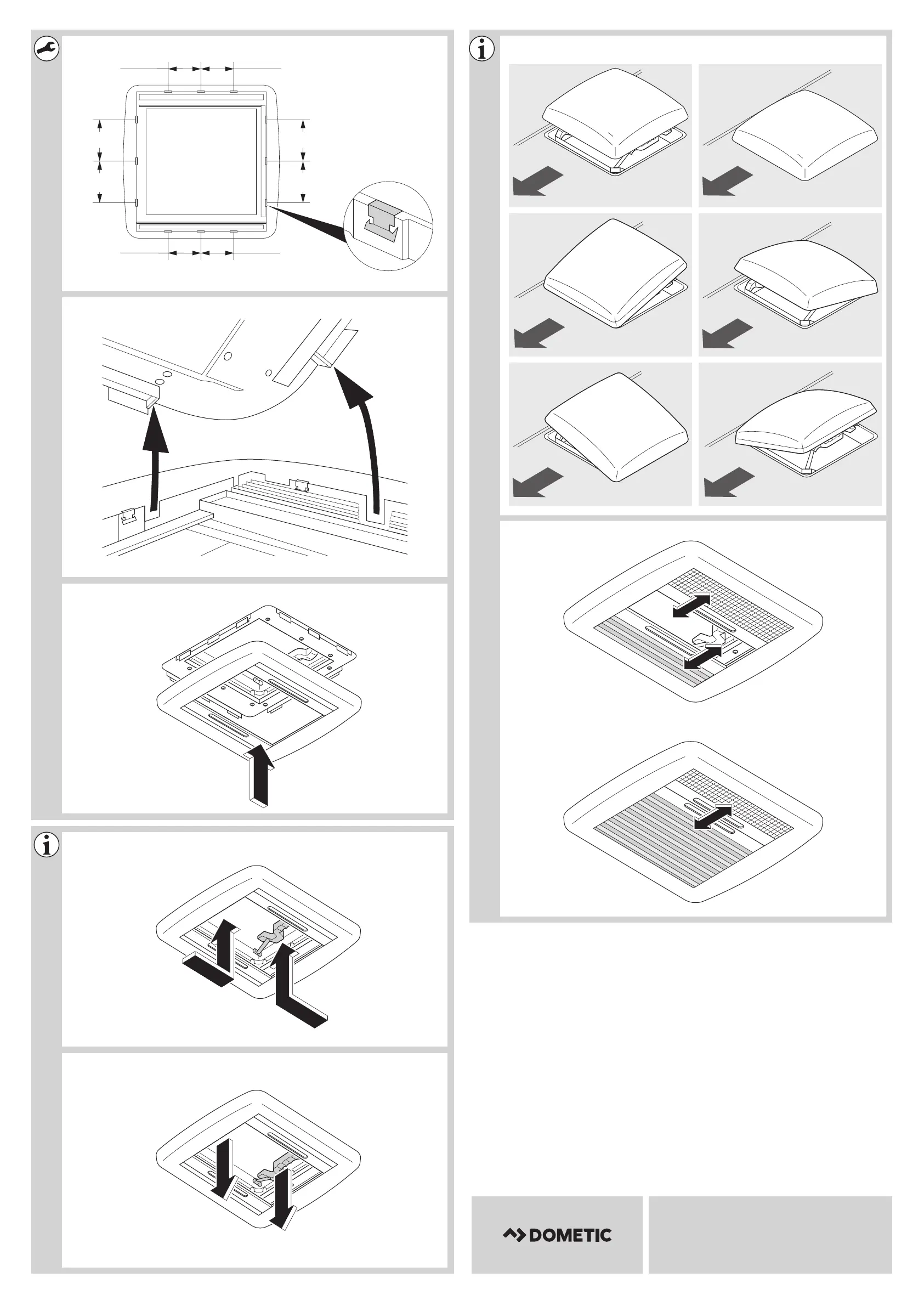 DOMETIC