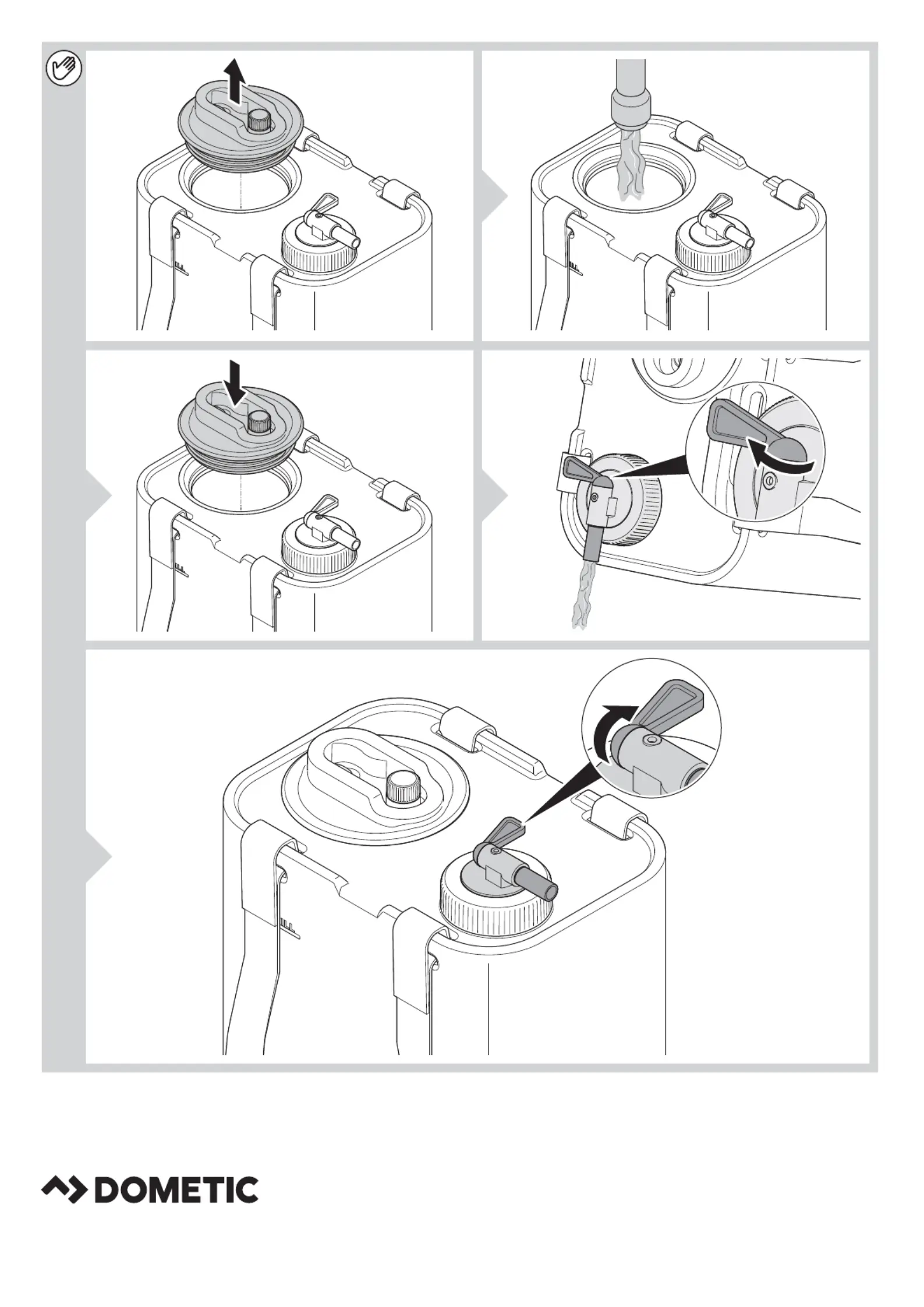 DOMETIC