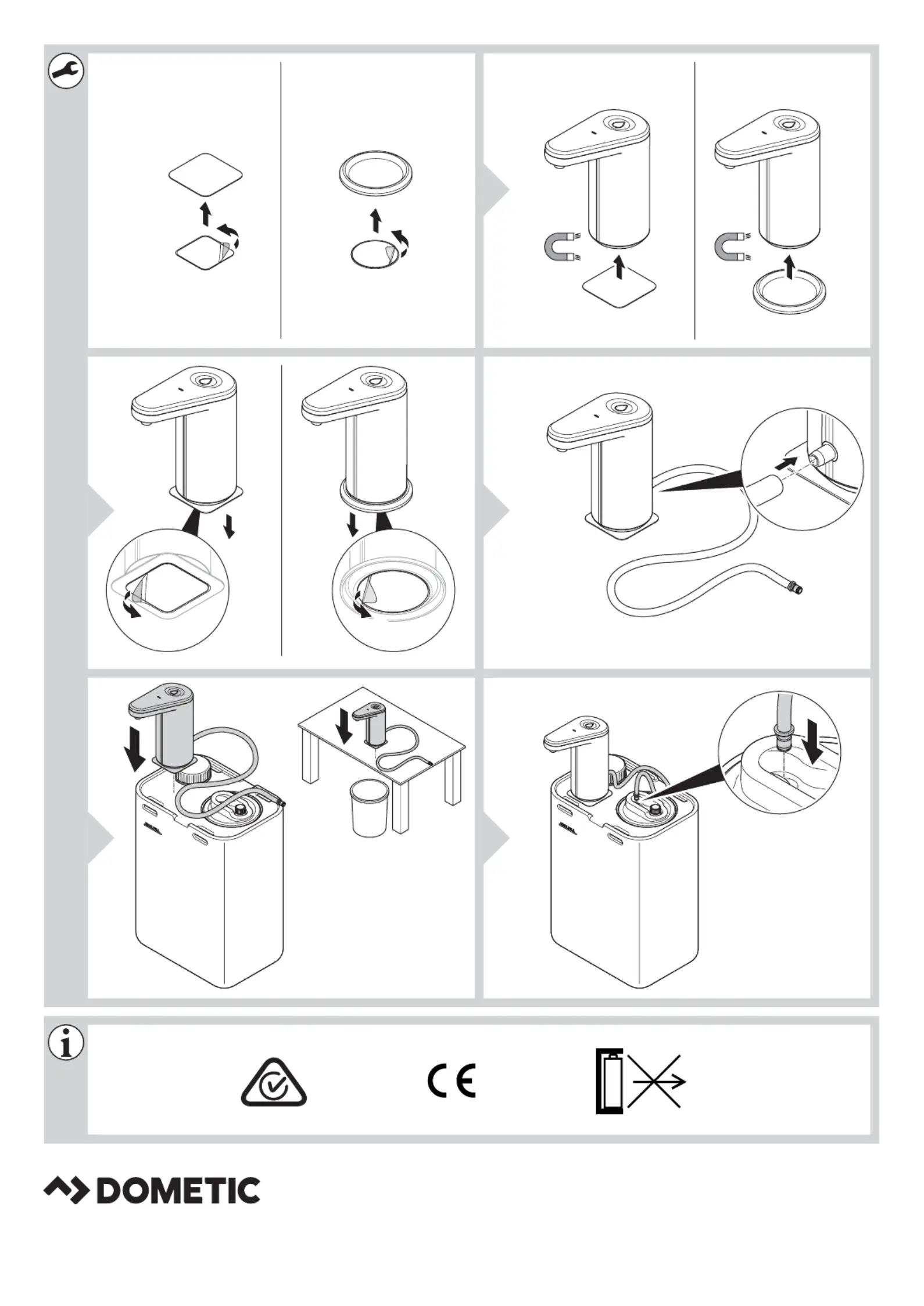 CE

DOMETIC