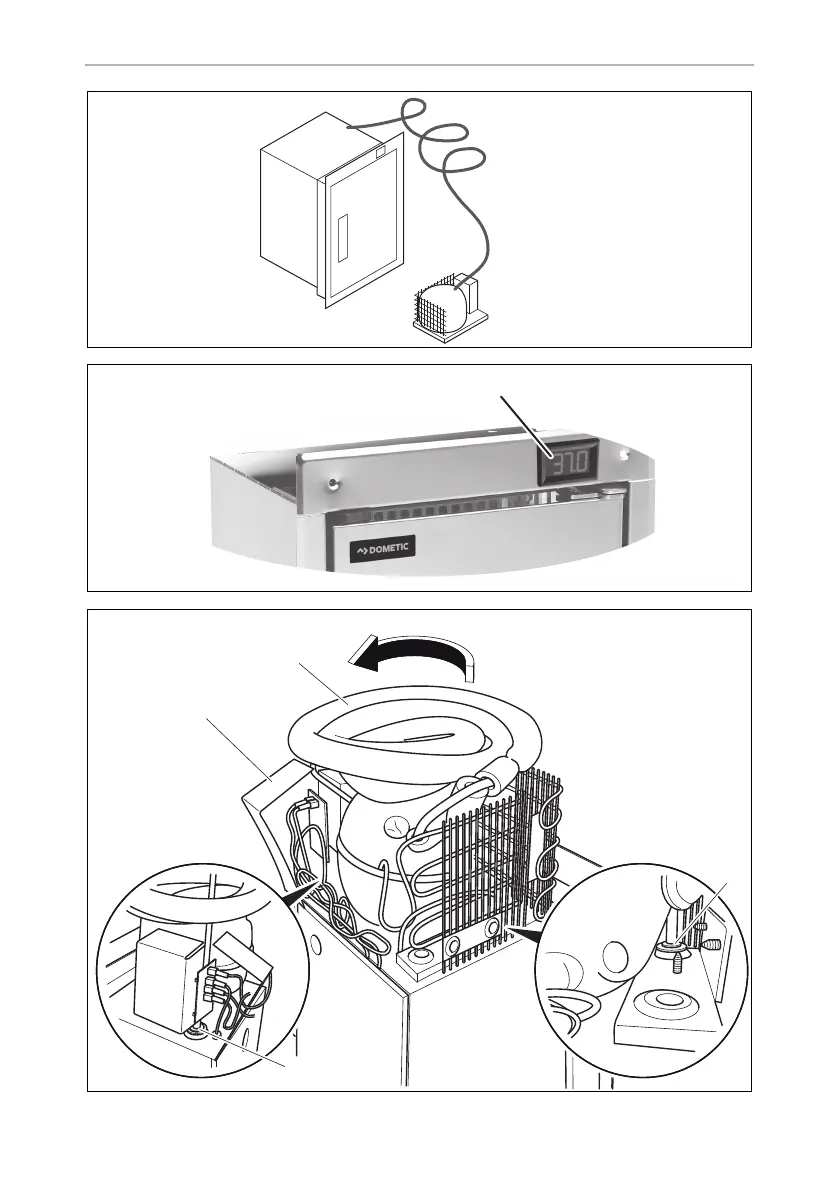 37.0

DOMETIC