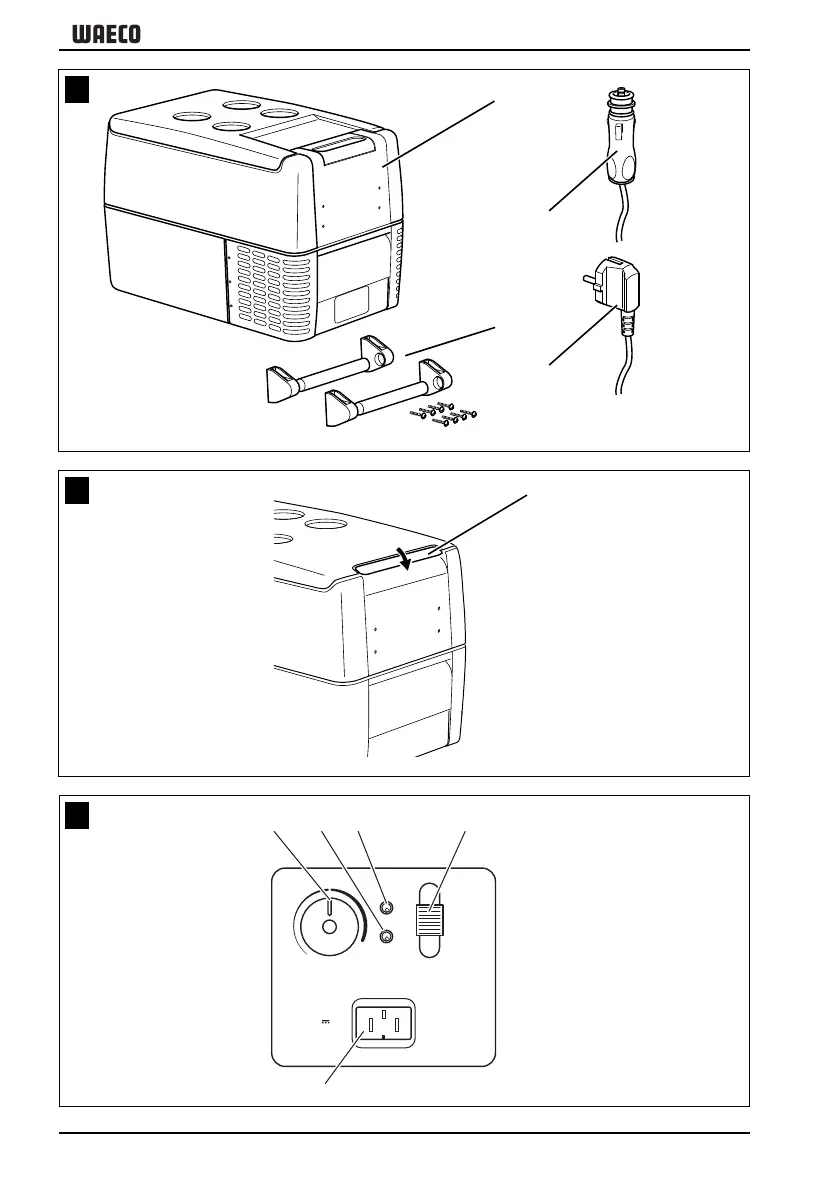 WAECO