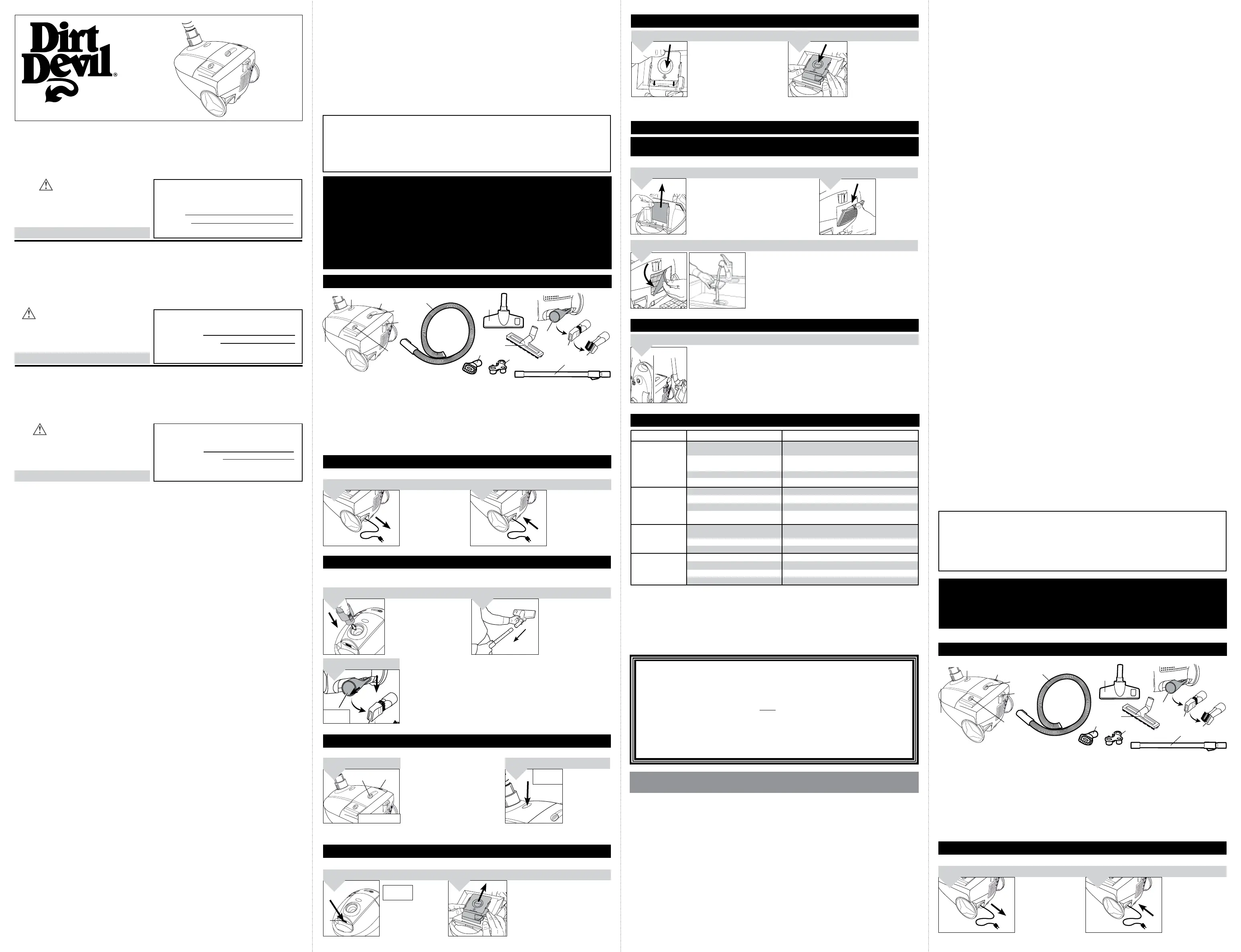 Dirt Devil®