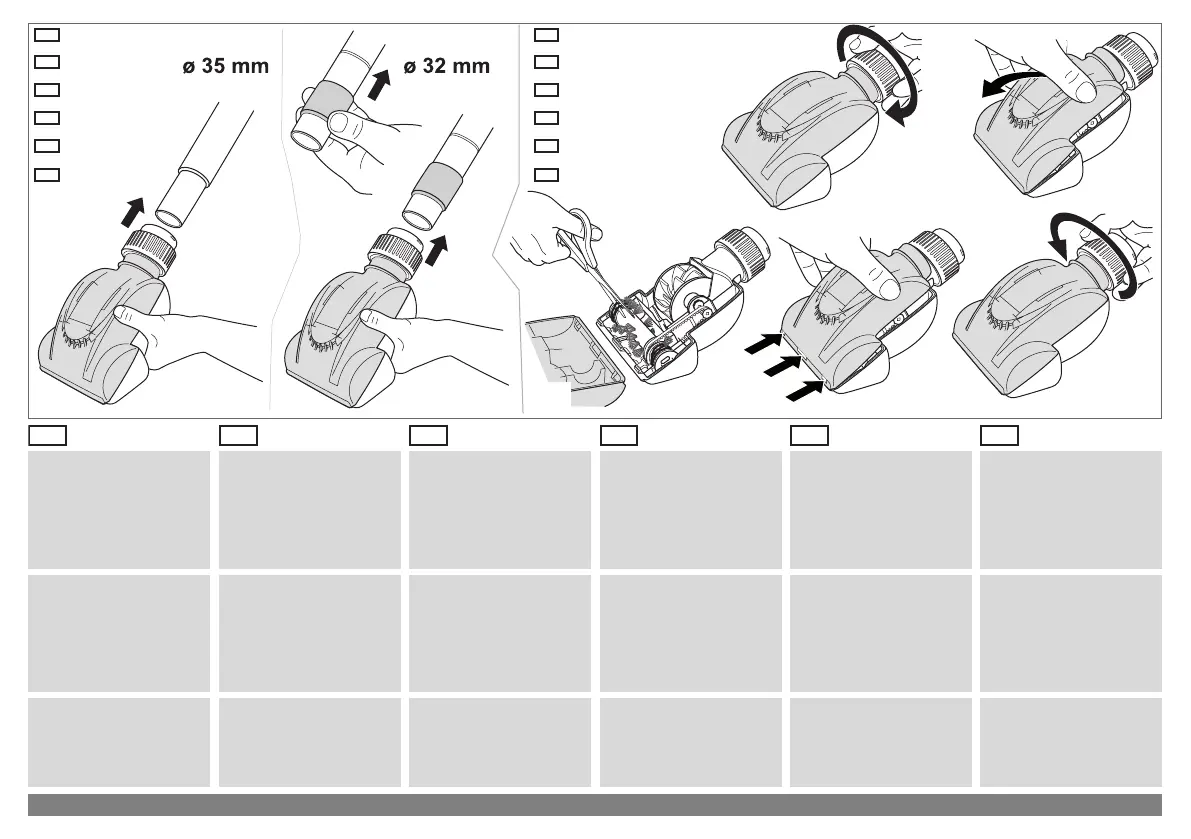 ø 35 mm

ø 32 mm