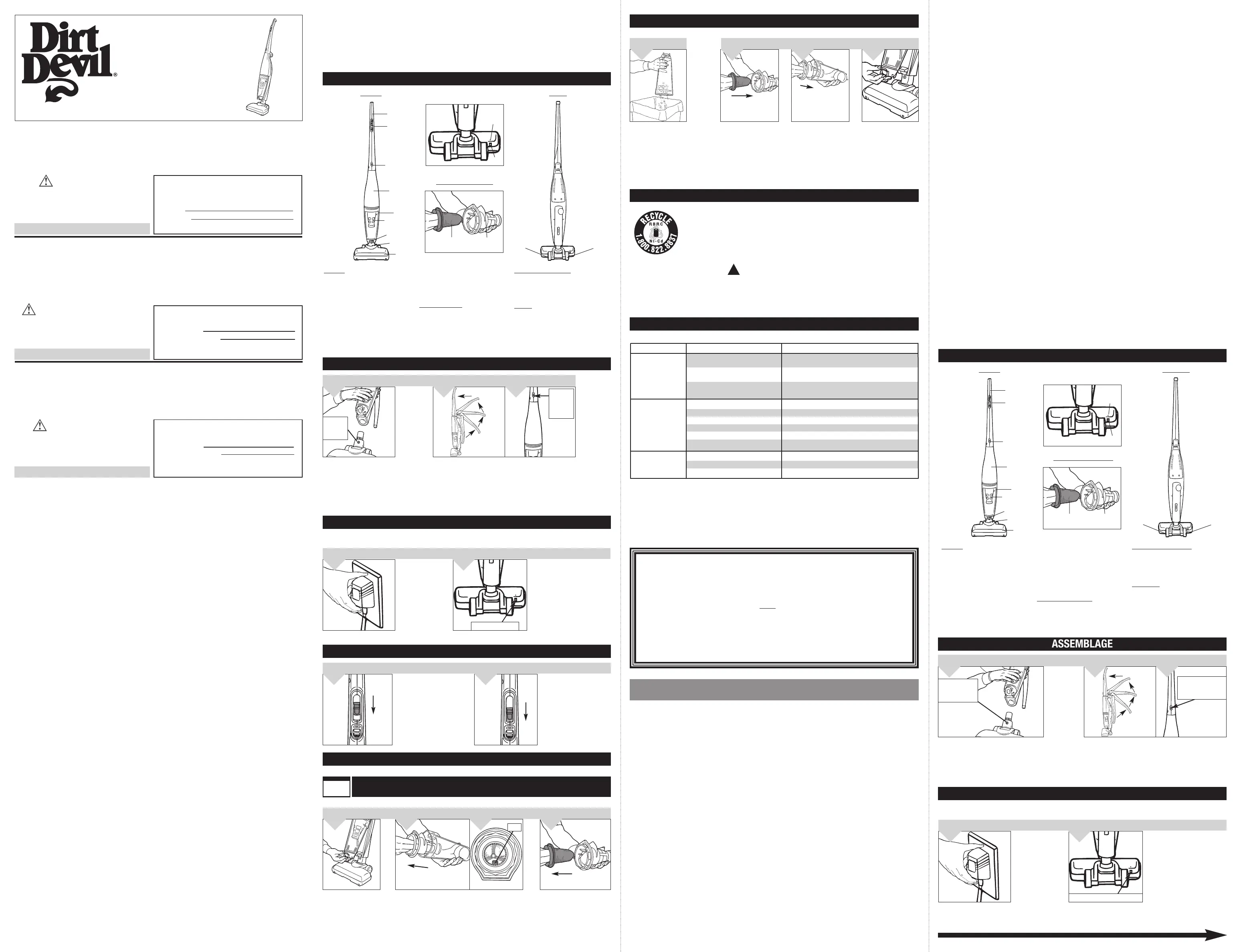 Dirt Devil®

RECYCLE
RBRC
Ni-Cd
1.800.822.8837

ASSEMBLAGE