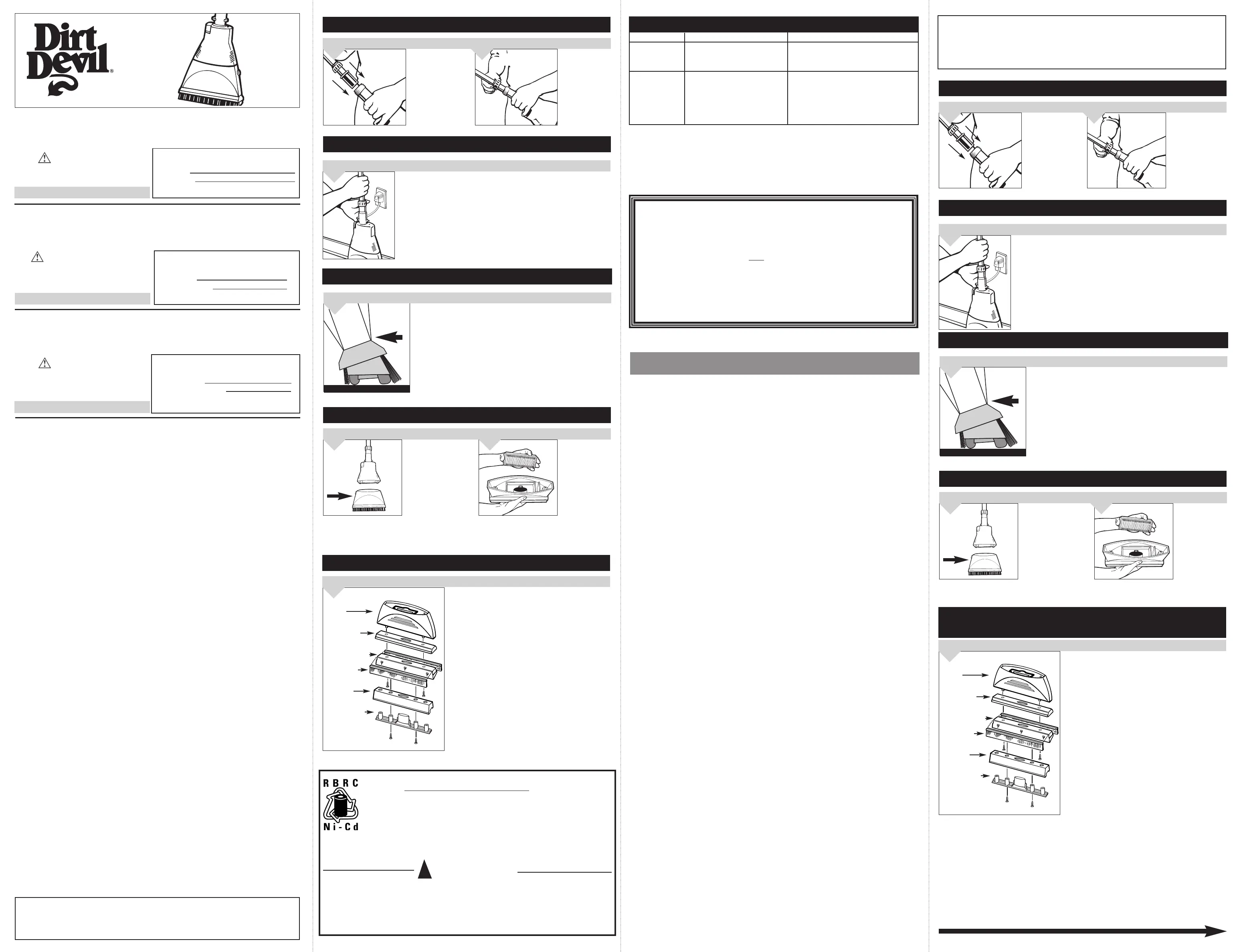 Dirt Devil®

R B R C

Ni-Cd