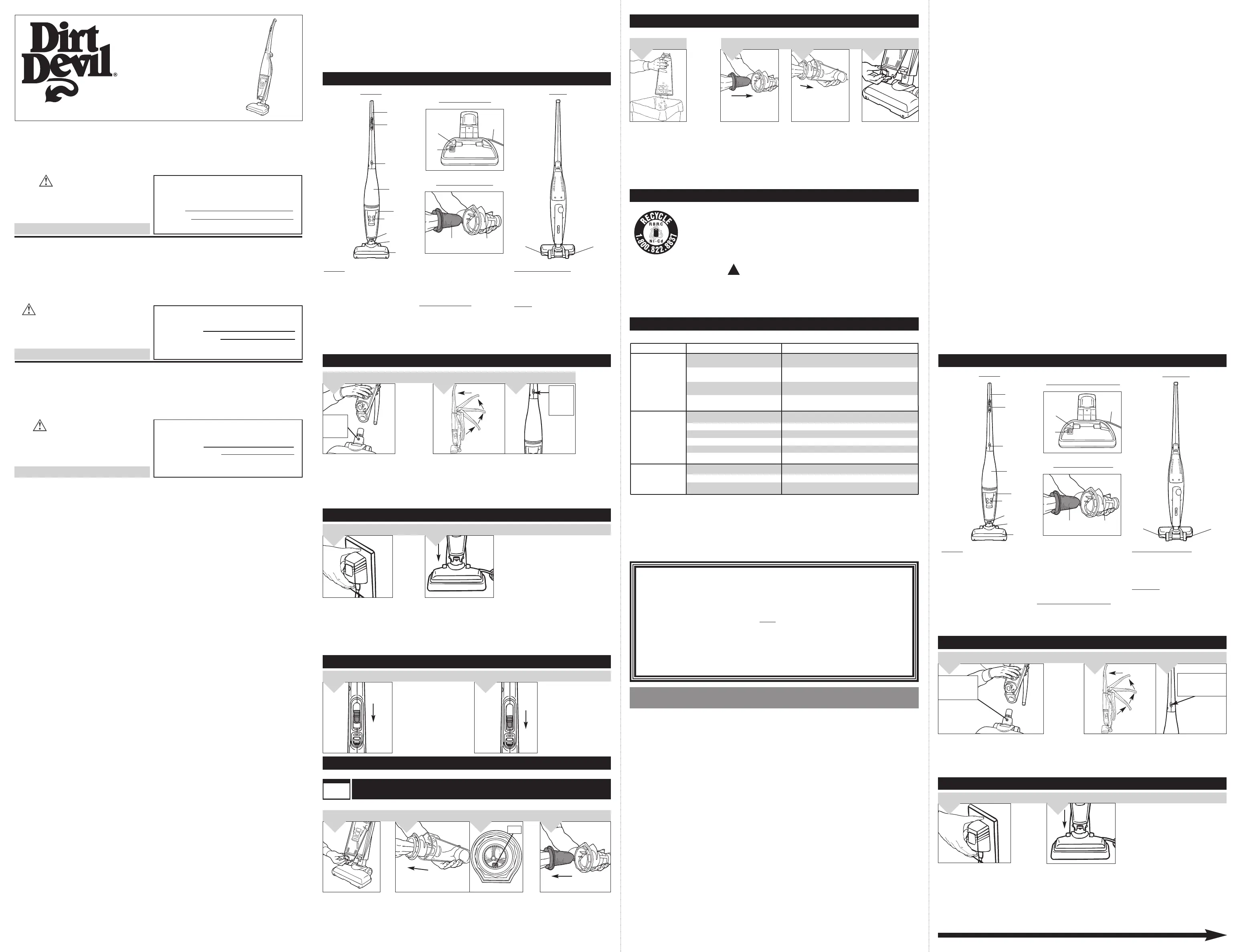 Dirt Devil®

RECYCLE
RBRC
Ni-Cd
1.800.822.8837