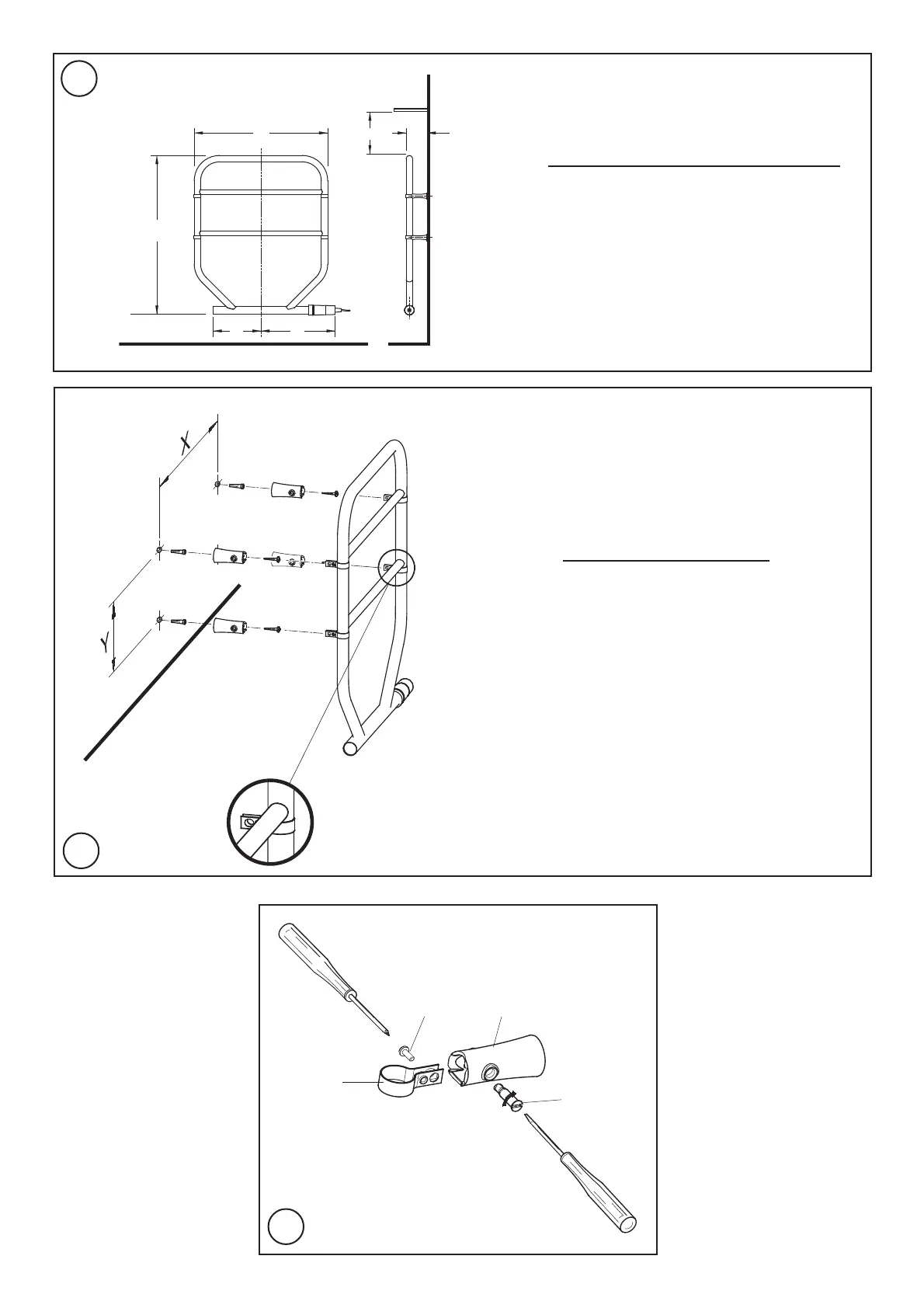 X

Y