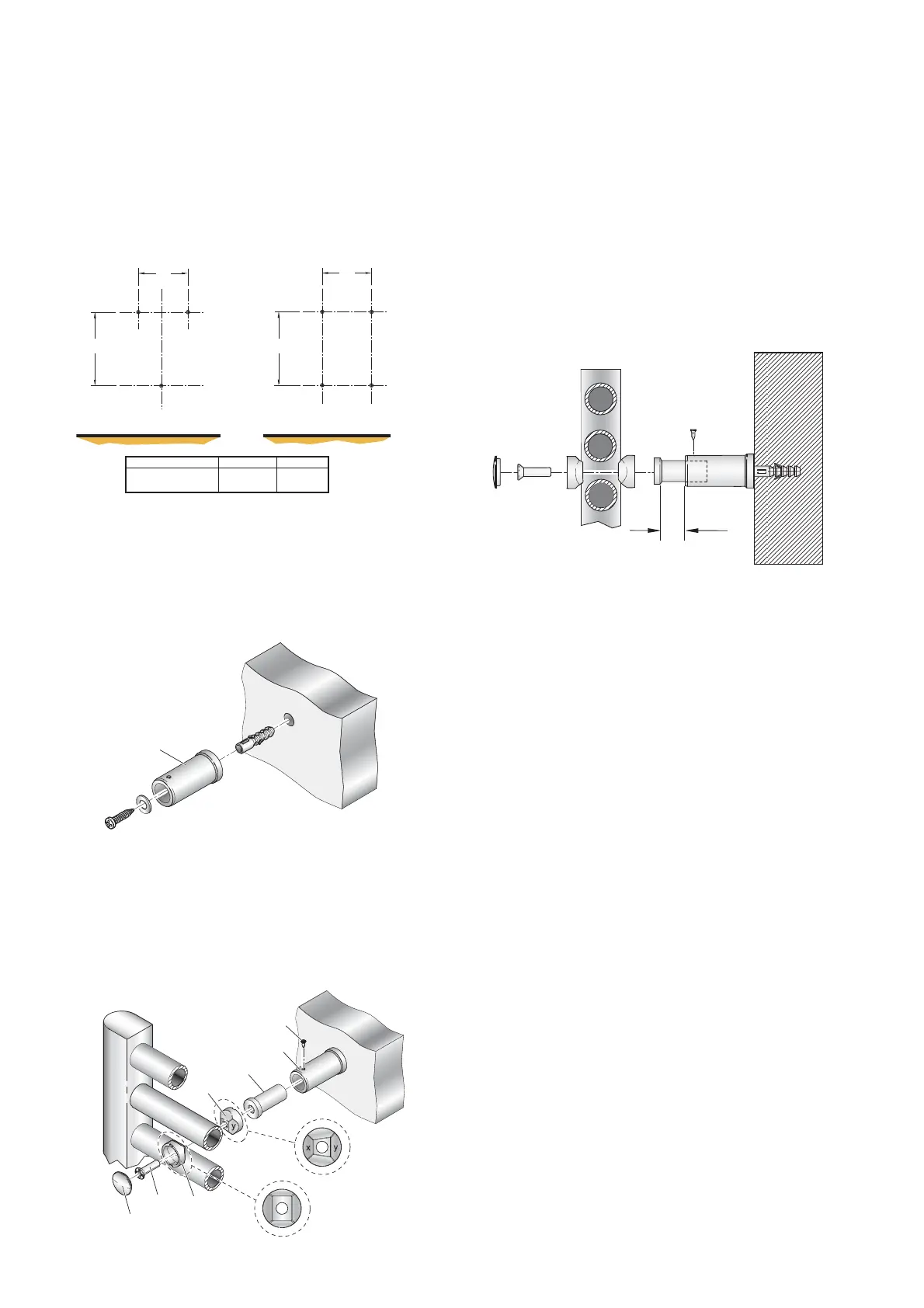 y

x y