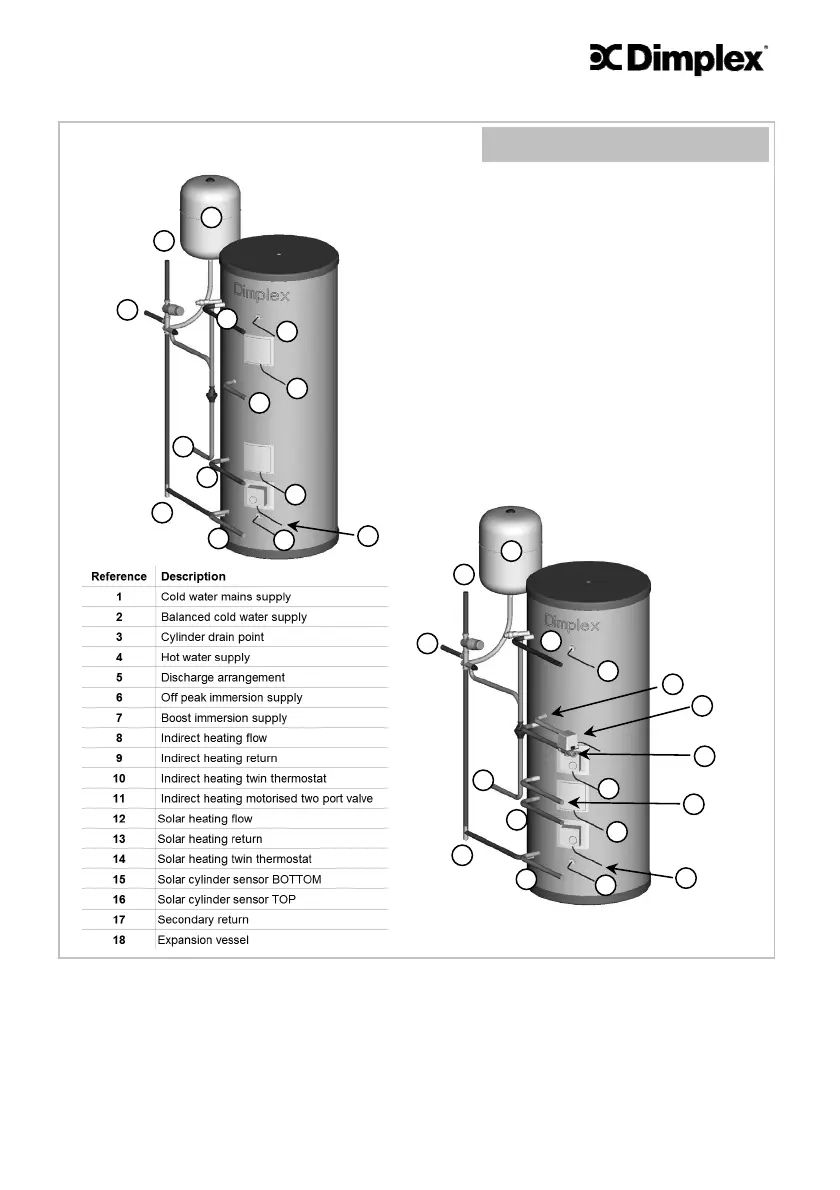 Dimplex

Dimplex

| Reference | Description |
|---|---|
| 1 | Cold water mains supply |
| 2 | Balanced cold water supply |
| 3 | Cylinder drain point |
| 4 | Hot water supply |
| 5 | Discharge arrangement |
| 6 | Off peak immersion supply |
| 7 | Boost immersion supply |
| 8 | Indirect heating flow |
| 9 | Indirect heating return |
| 10 | Indirect heating twin thermostat |
| 11 | Indirect heating motorised two port valve |
| 12 | Solar heating flow |
| 13 | Solar heating return |
| 14 | Solar heating twin thermostat |
| 15 | Solar cylinder sensor BOTTOM |
| 16 | Solar cylinder sensor TOP |
| 17 | Secondary return |
| 18 | Expansion vessel |

Dimplex