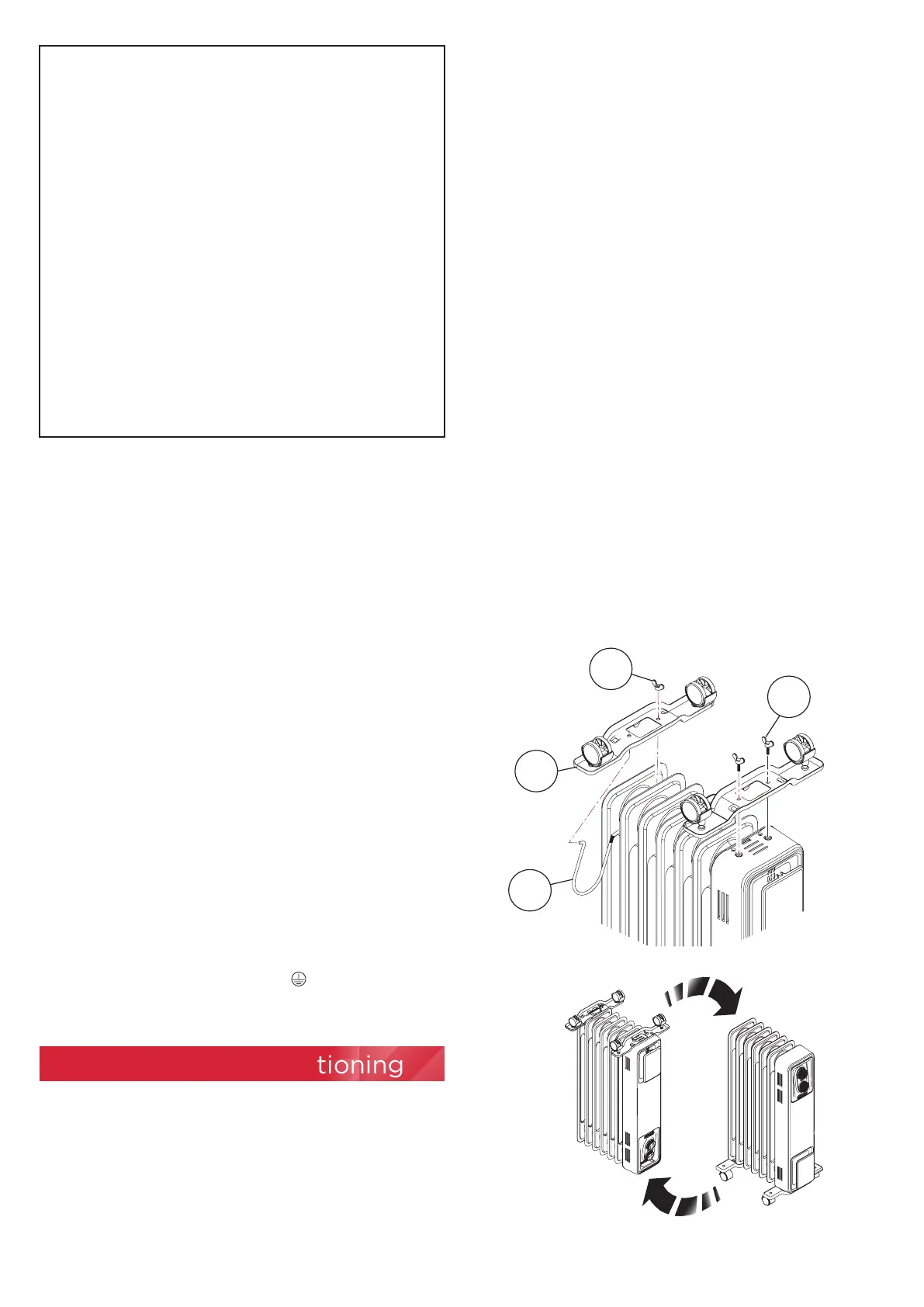 tioning