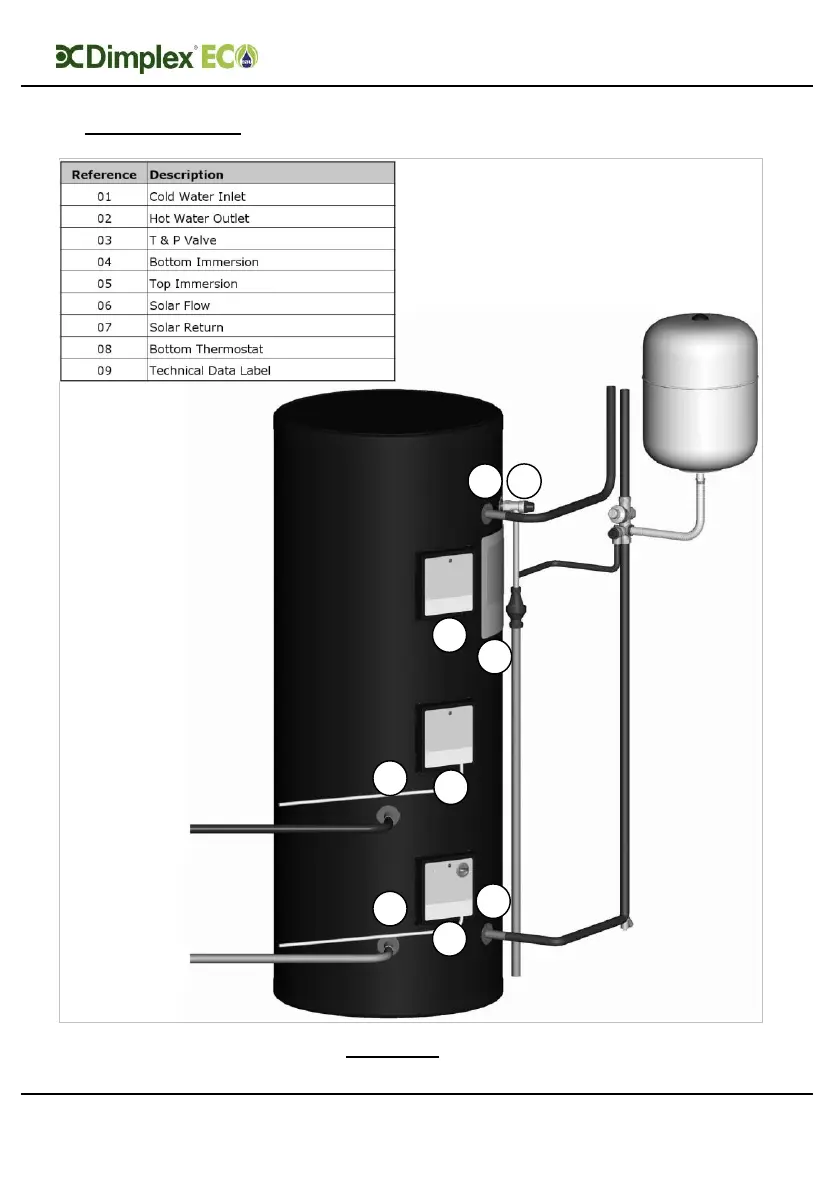 Dimplex ECO

| Reference | Description |
|---|---|
| 01 | Cold Water Inlet |
| 02 | Hot Water Outlet |
| 03 | T & P Valve |
| 04 | Bottom Immersion |
| 05 | Top Immersion |
| 06 | Solar Flow |
| 07 | Solar Return |
| 08 | Bottom Thermostat |
| 09 | Technical Data Label |