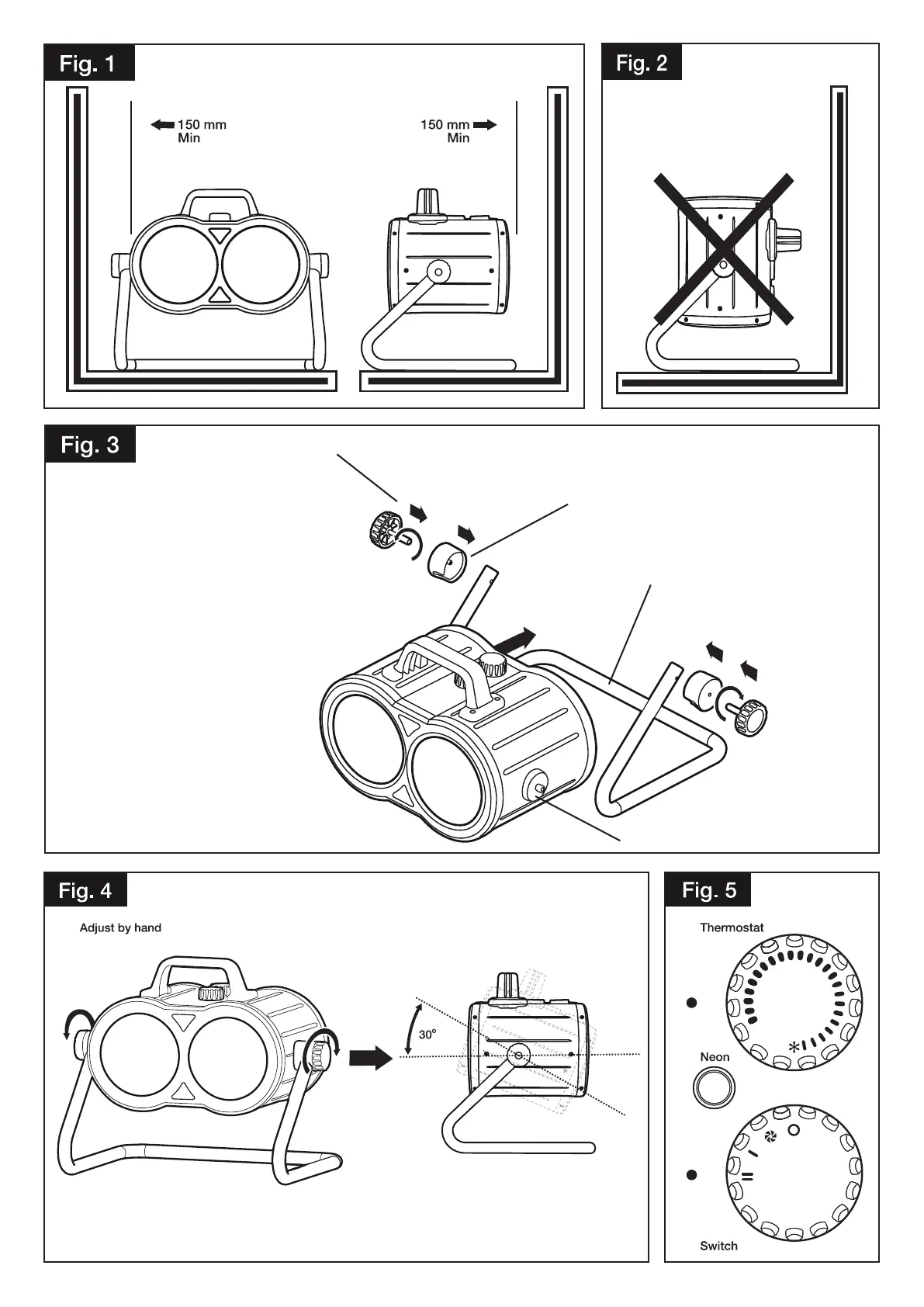 Fig. 1

150 mm Min

150 mm Min

Fig. 2

Fig. 3

Fig. 4

Adjust by hand

30°

Fig. 5

Thermostat

Neon

Switch