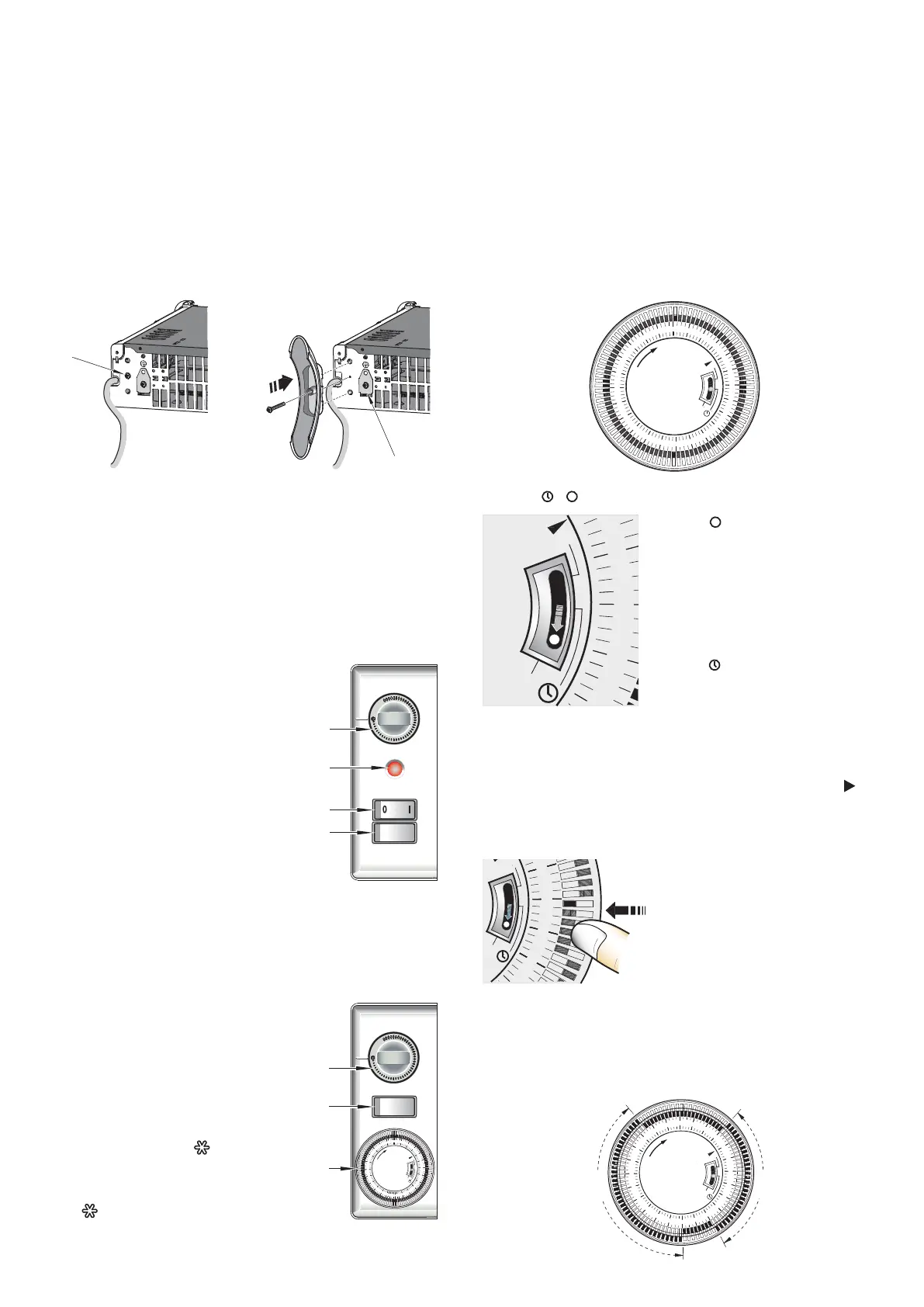 0 I