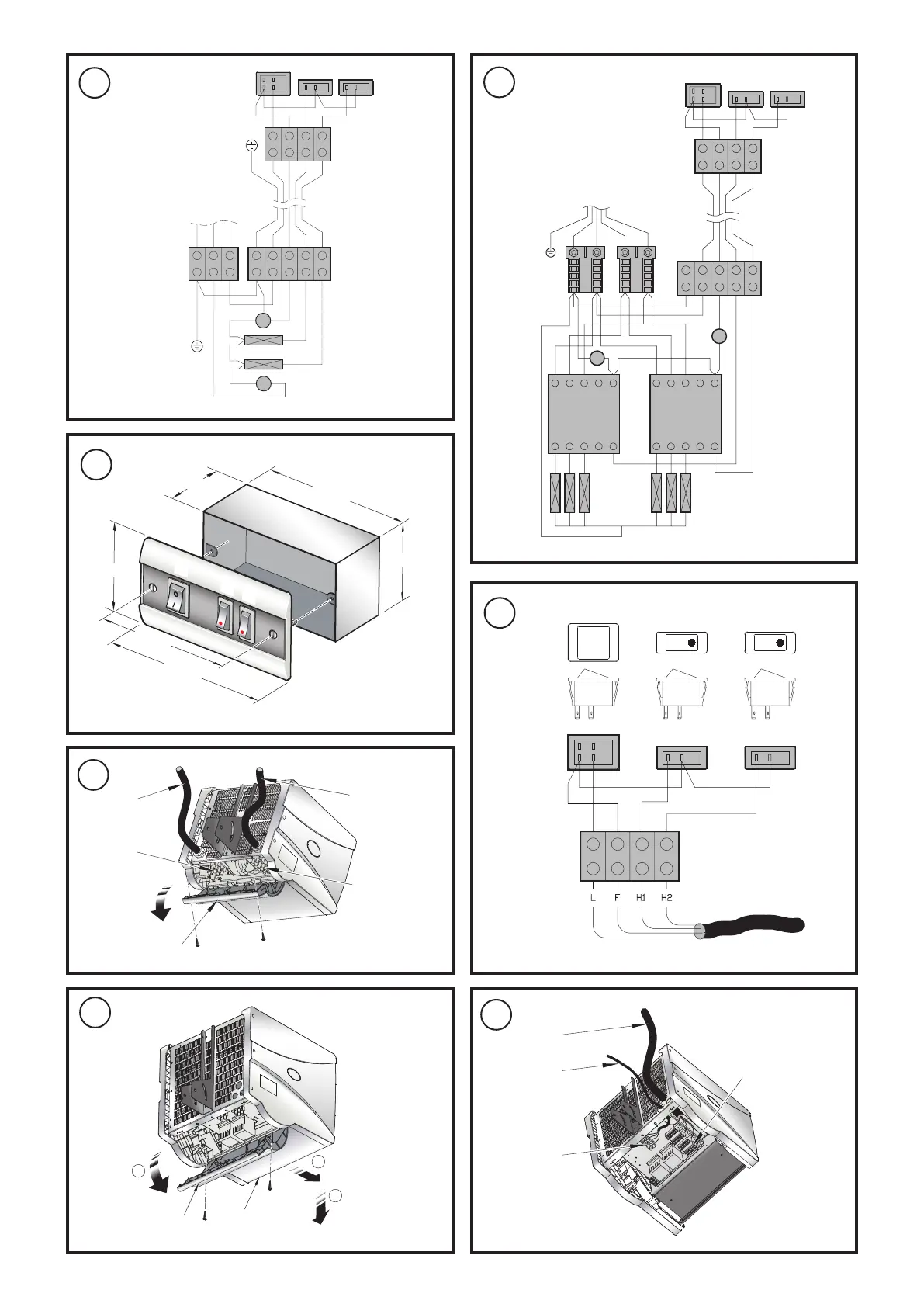 L F H1 H2