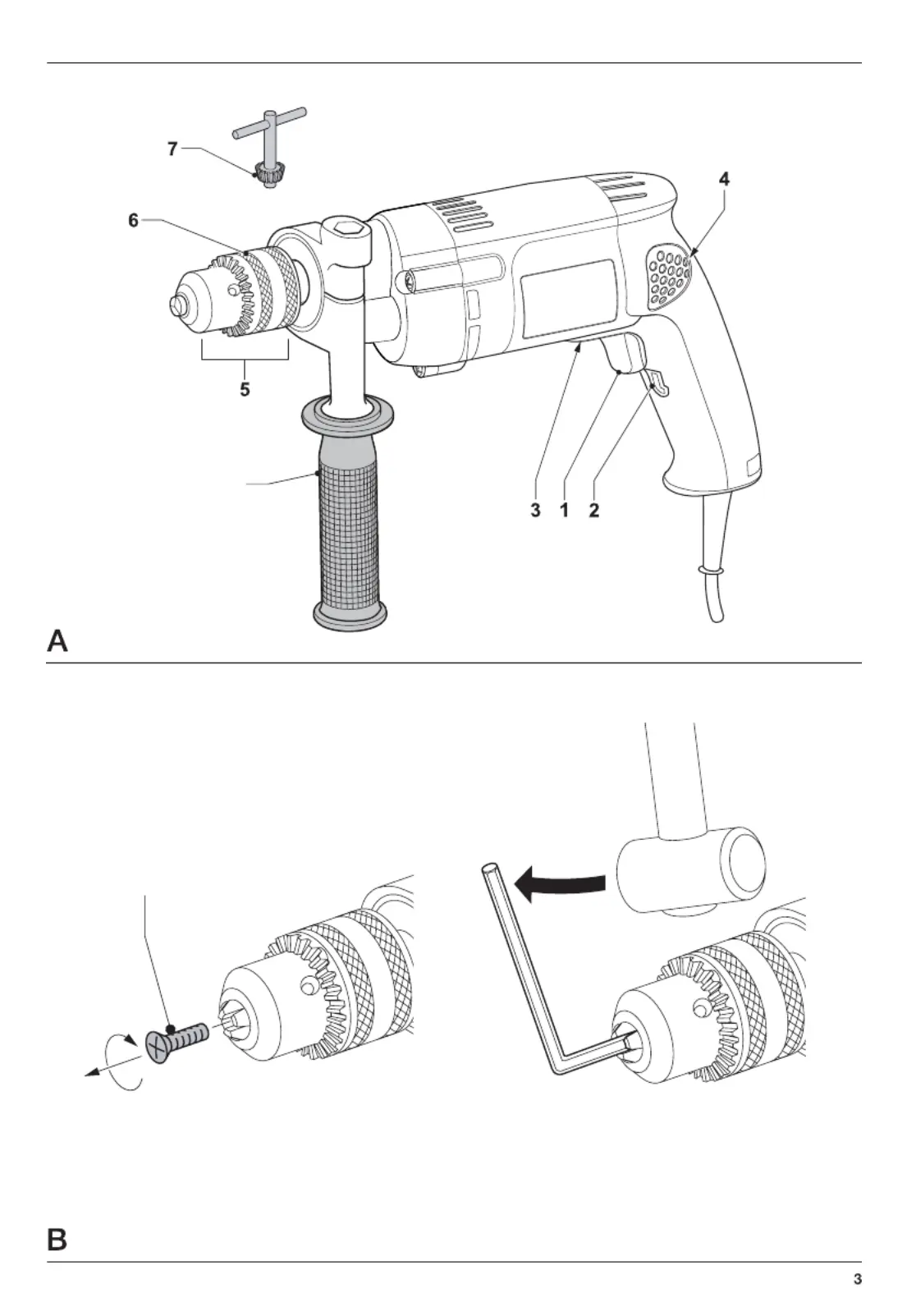 7

6

4

5

3 1 2

A

B

3