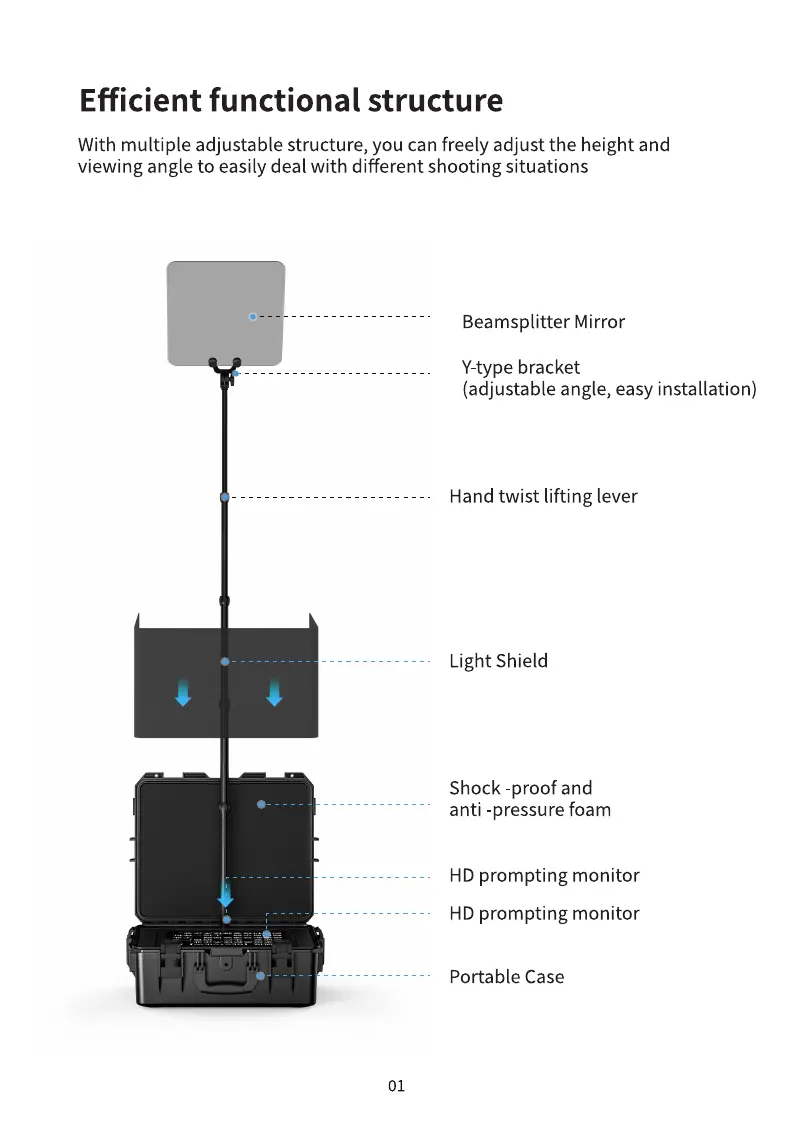 Efficient functional structure

With multiple adjustable structure, you can freely adjust the height and viewing angle to easily deal with different shooting situations

Beamsplitter Mirror

Y-type bracket
(adjustable angle, easy installation)

Hand twist lifting lever

Light Shield

Shock -proof and
anti -pressure foam

HD prompting monitor

HD prompting monitor

Portable Case

01